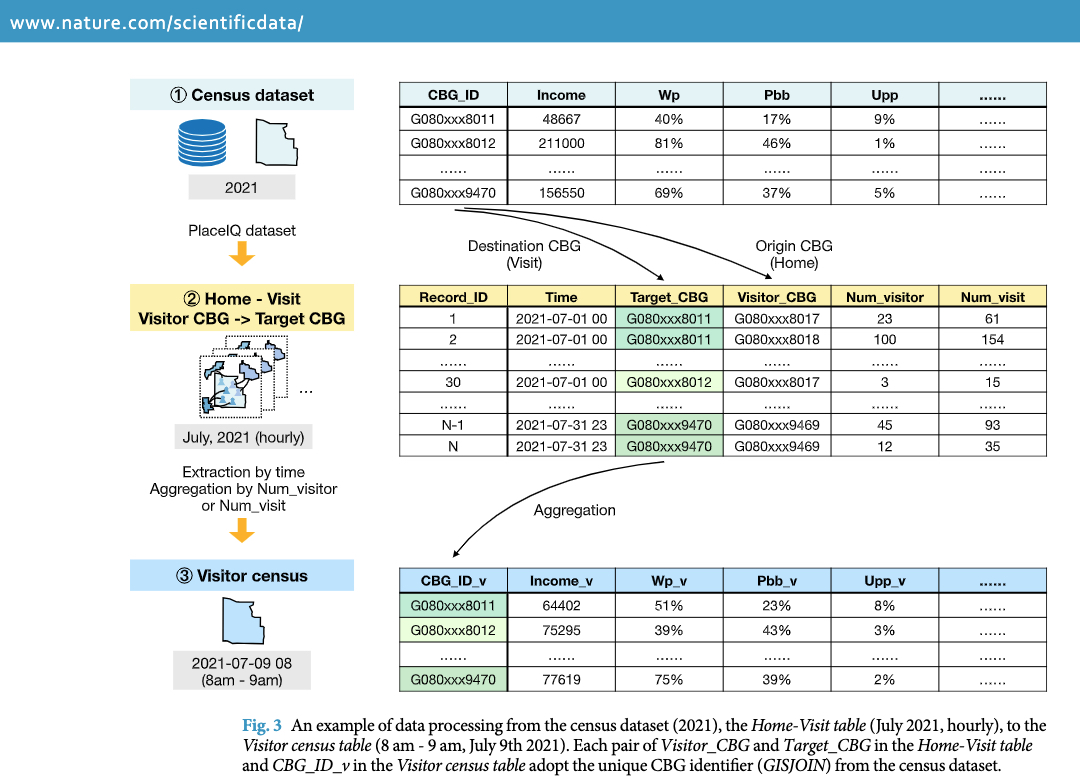 www.nature.com/scientificdata/

① Census dataset

2021

PlaceIQ dataset

② Home - Visit
Visitor CBG -> Target CBG

...

July, 2021 (hourly)

Extraction by time
Aggregation by Num_visitor or Num_visit

③ Visitor census

2021-07-09 08
(8am - 9am)

| CBG_ID | Income | Wp | Pbb | Upp | ...... |
|---|---|---|---|---|---|
| G080xxx8011 | 48667 | 40% | 17% | 9% | ...... |
| G080xxx8012 | 211000 | 81% | 46% | 1% | ...... |
| ...... | ...... | ...... | ...... | ...... | ...... |
| G080xxx9470 | 156550 | 69% | 37% | 5% | ...... |

Destination CBG
(Visit)

Origin CBG
(Home)

| Record_ID | Time | Target_CBG | Visitor_CBG | Num_visitor | Num_visit |
|---|---|---|---|---|---|
| 1 | 2021-07-01 00 | G080xxx8011 | G080xxx8017 | 23 | 61 |
| 2 | 2021-07-01 00 | G080xxx8011 | G080xxx8018 | 100 | 154 |
| ...... | ...... | ...... | ...... | ...... | ...... |
| 30 | 2021-07-01 00 | G080xxx8012 | G080xxx8017 | 3 | 15 |
| ...... | ...... | ...... | ...... | ...... | ...... |
| N-1 | 2021-07-31 23 | G080xxx9470 | G080xxx9469 | 45 | 93 |
| N | 2021-07-31 23 | G080xxx9470 | G080xxx9469 | 12 | 35 |

Aggregation

| CBG_ID_v | Income_v | Wp_v | Pbb_v | Upp_v | ...... |
|---|---|---|---|---|---|
| G080xxx8011 | 64402 | 51% | 23% | 8% | ...... |
| G080xxx8012 | 75295 | 39% | 43% | 3% | ...... |
| ...... | ...... | ...... | ...... | ...... | ...... |
| G080xxx9470 | 77619 | 75% | 39% | 2% | ...... |

Fig. 3 An example of data processing from the census dataset (2021), the Home-Visit table (July 2021, hourly), to the Visitor census table (8 am - 9 am, July 9th 2021). Each pair of Visitor_CBG and Target_CBG in the Home-Visit table and CBG_ID_v in the Visitor census table adopt the unique CBG identifier (GISJOIN) from the census dataset.