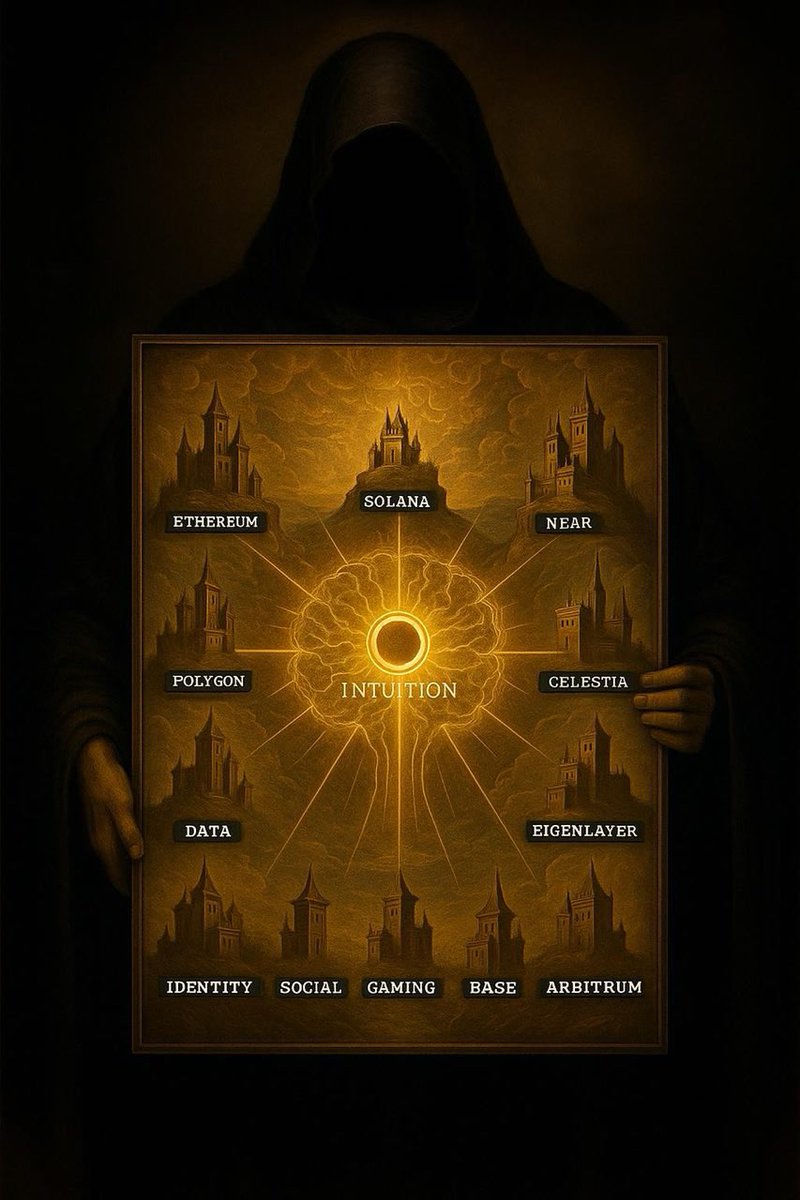 ETHEREUM

SOLANA

NEAR

POLYGON

INTUITION

CELESTIA

DATA

EIGENLAYER

IDENTITY

SOCIAL

GAMING

BASE

ARBITRUM