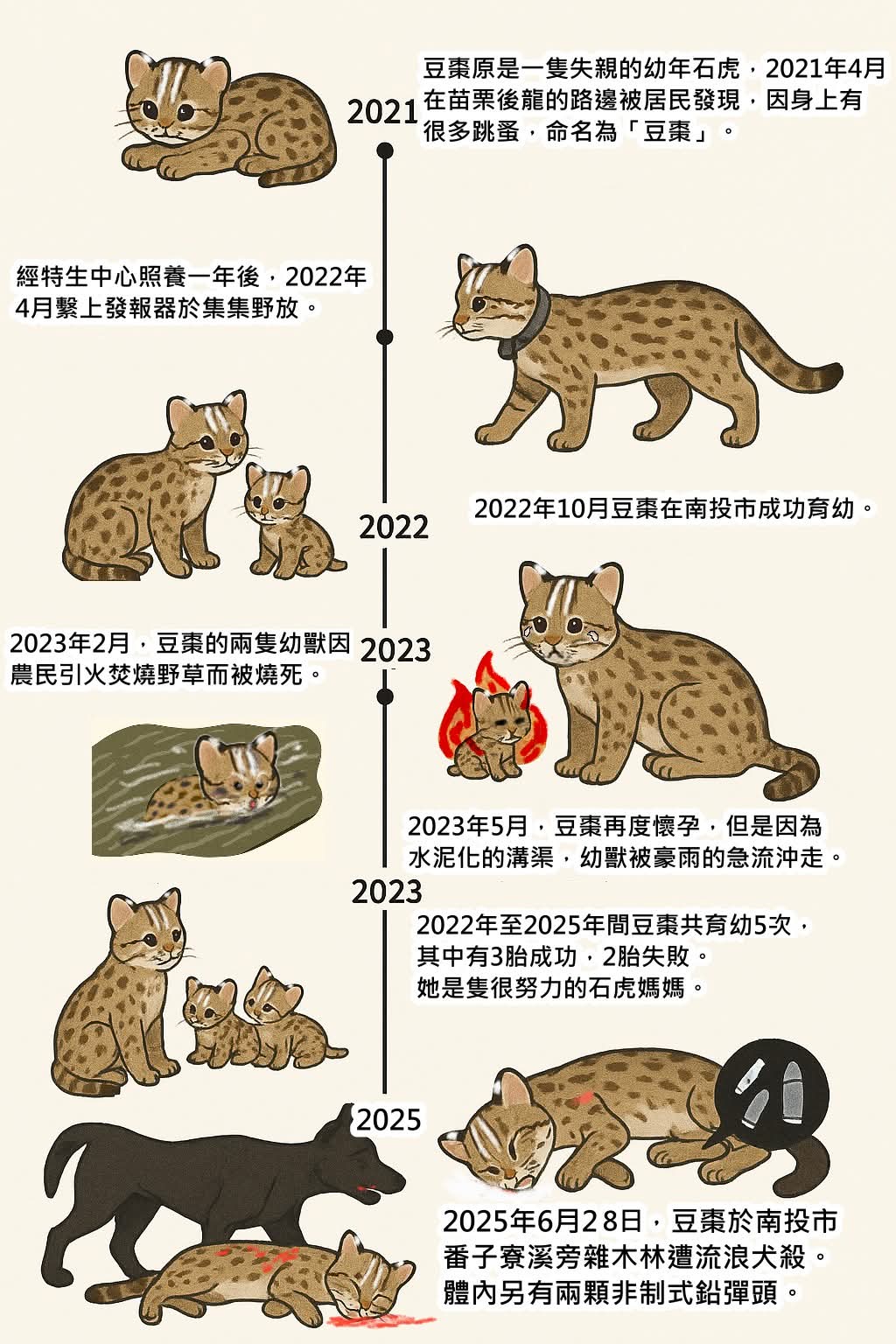 2021

豆棗原是一隻失親的幼年石虎，2021年4月在苗栗後龍的路邊被居民發現，因身上有很多跳蚤，命名為「豆棗」。

經特生中心照養一年後，2022年4月繫上發報器於集集野放。

2022

2022年10月豆棗在南投市成功育幼。

2023

2023年2月，豆棗的兩隻幼獸因農民引火焚燒野草而被燒死。

2023年5月，豆棗再度懷孕，但是因為水泥化的溝渠，幼獸被豪雨的急流沖走。

2023

2022年至2025年間豆棗共育幼5次，其中有3胎成功，2胎失敗。她是隻很努力的石虎媽媽。

2025

2025年6月28日，豆棗於南投市番子寮溪旁雜木林遭流浪犬殺。體內另有兩顆非制式鉛彈頭。