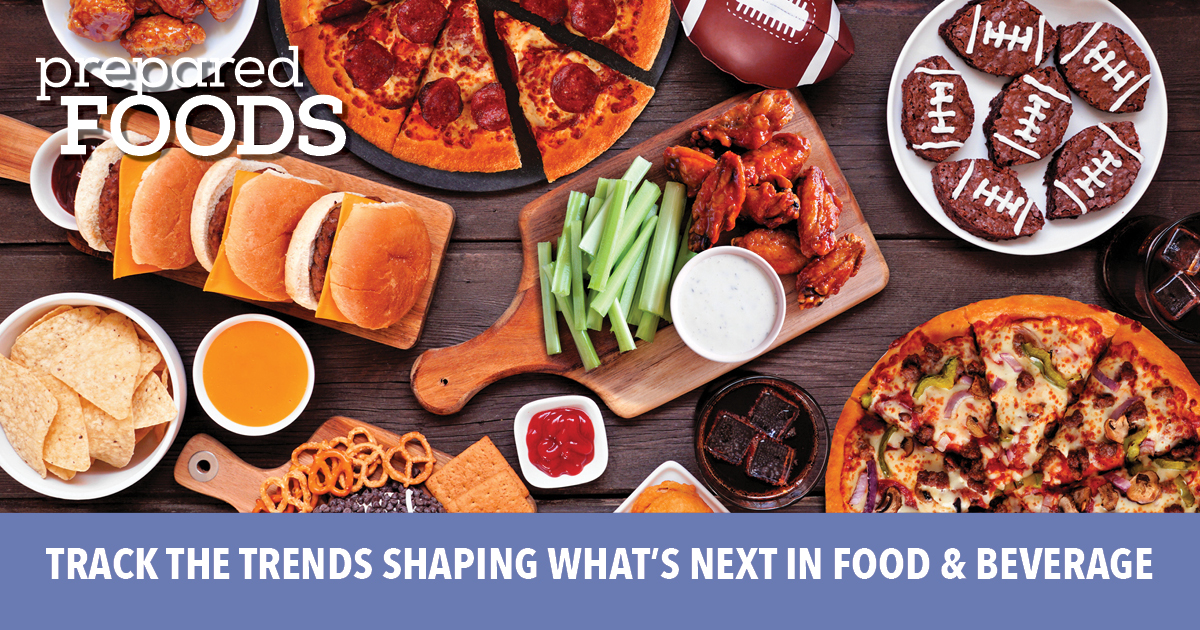 prepared
FOODS

TRACK THE TRENDS SHAPING WHAT'S NEXT IN FOOD & BEVERAGE