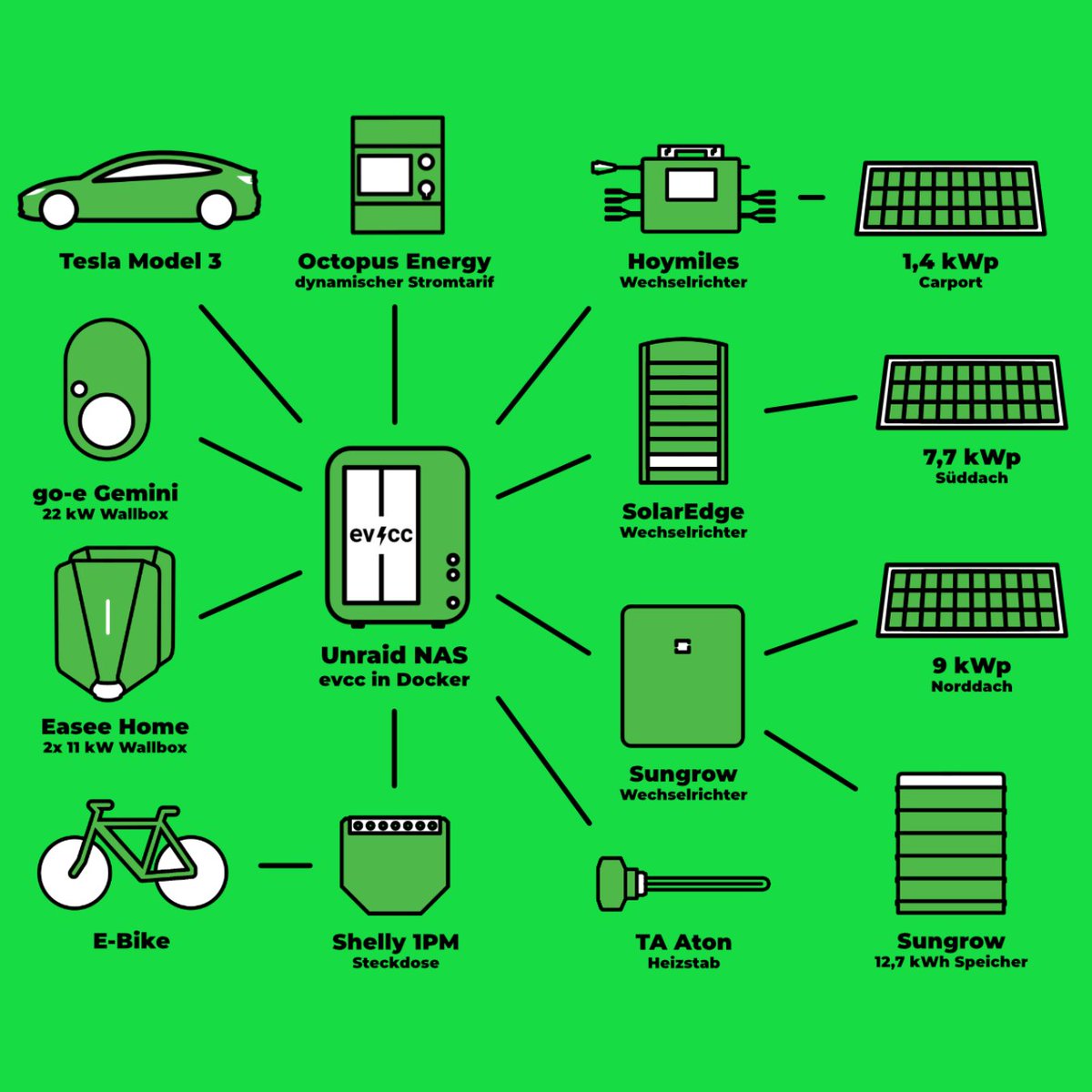 Tesla Model 3

Octopus Energy
dynamischer Stromtarif

Hoymiles
Wechselrichter

1,4 kWp
Carport

go-e Gemini
22 kW Wallbox

evcc

Unraid NAS
evcc in Docker

SolarEdge
Wechselrichter

7,7 kWp
Süddach

Easee Home
2x 11 kW Wallbox

Sungrow
Wechselrichter

9 kWp
Norddach

E-Bike

Shelly 1PM
Steckdose

TA Aton
Heizstab

Sungrow
12,7 kWh Speicher