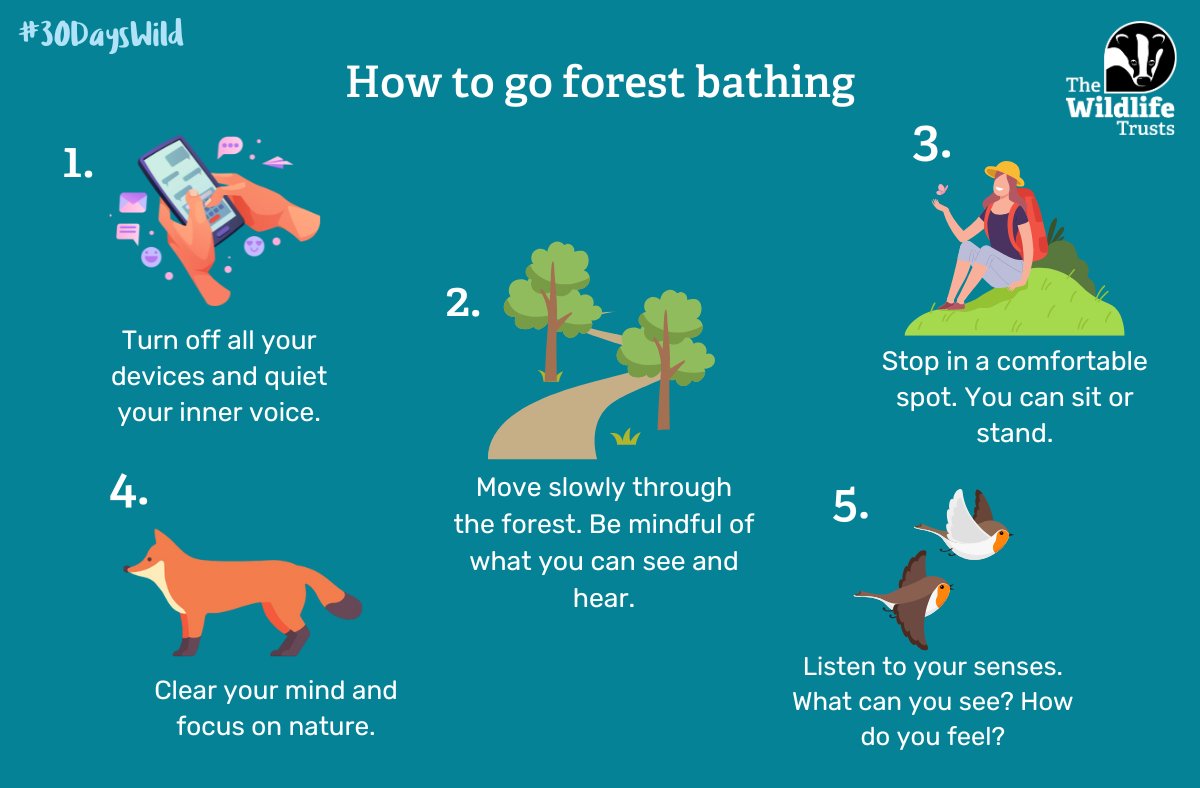 #30DaysWild

How to go forest bathing

The Wildlife Trusts

1.

Turn off all your devices and quiet your inner voice.

2.

Move slowly through the forest. Be mindful of what you can see and hear.

3.

Stop in a comfortable spot. You can sit or stand.

4.

Clear your mind and focus on nature.

5.

Listen to your senses. What can you see? How do you feel?