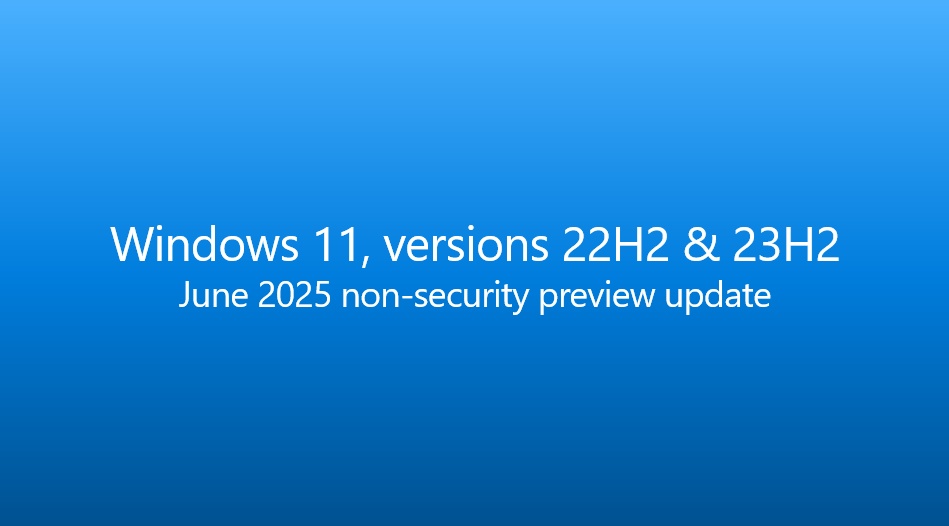 Windows 11, versions 22H2 & 23H2
June 2025 non-security preview update