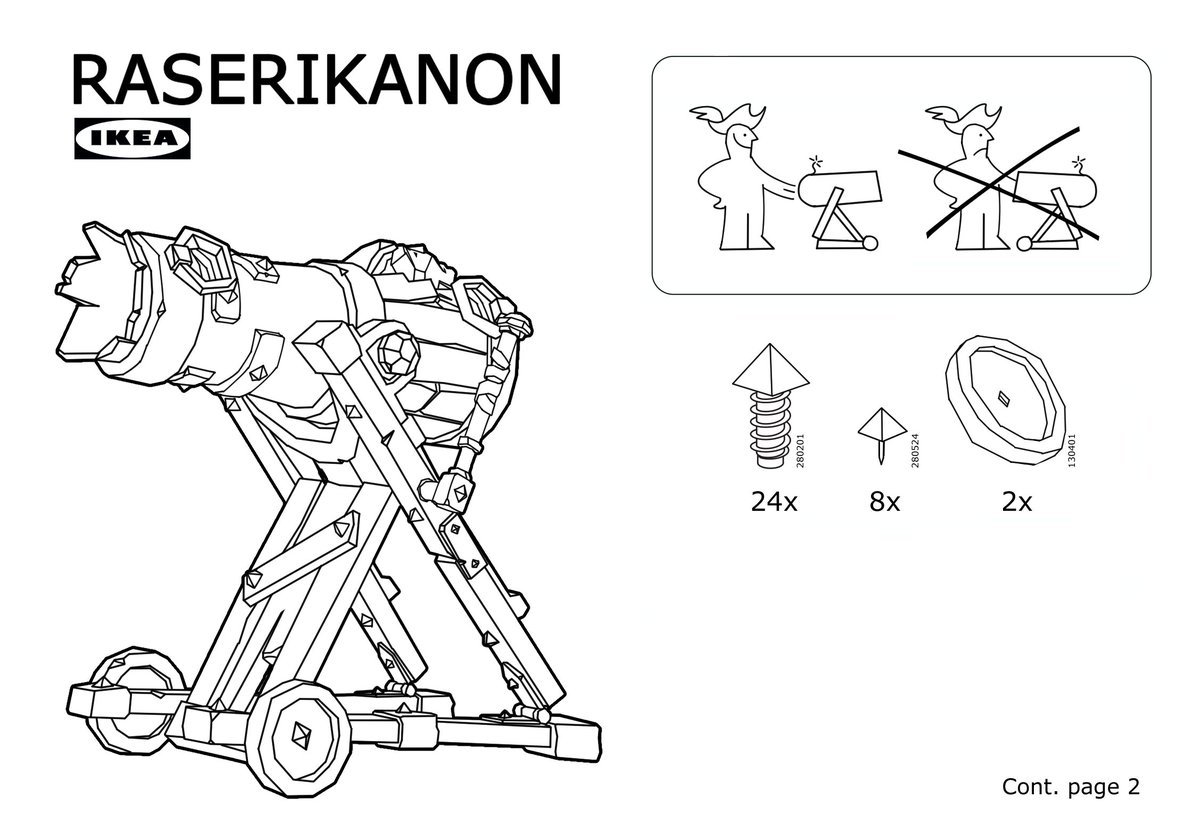 RASERIKANON

IKEA

280201
24x

280524
8x

130401
2x

Cont. page 2