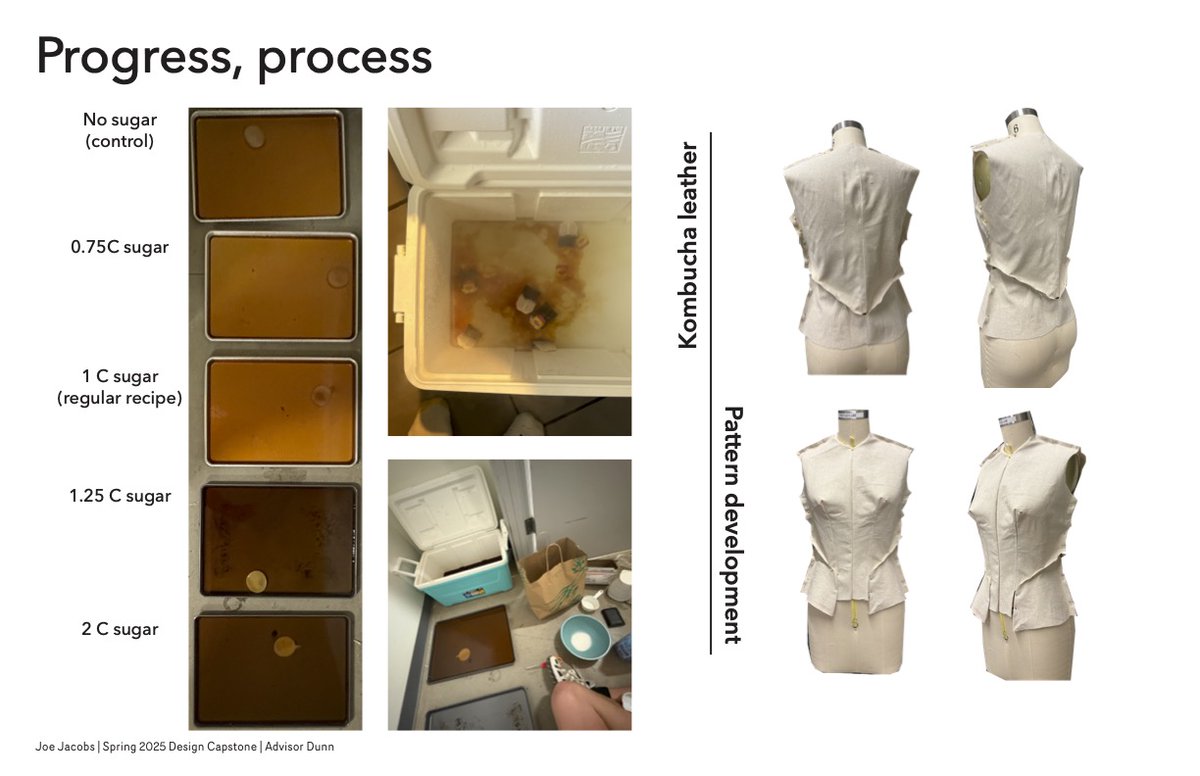 Progress, process

No sugar (control)

0.75C sugar

1 C sugar (regular recipe)

1.25 C sugar

2 C sugar

Kombucha leather

Pattern development

Joe Jacobs | Spring 2025 Design Capstone | Advisor Dunn