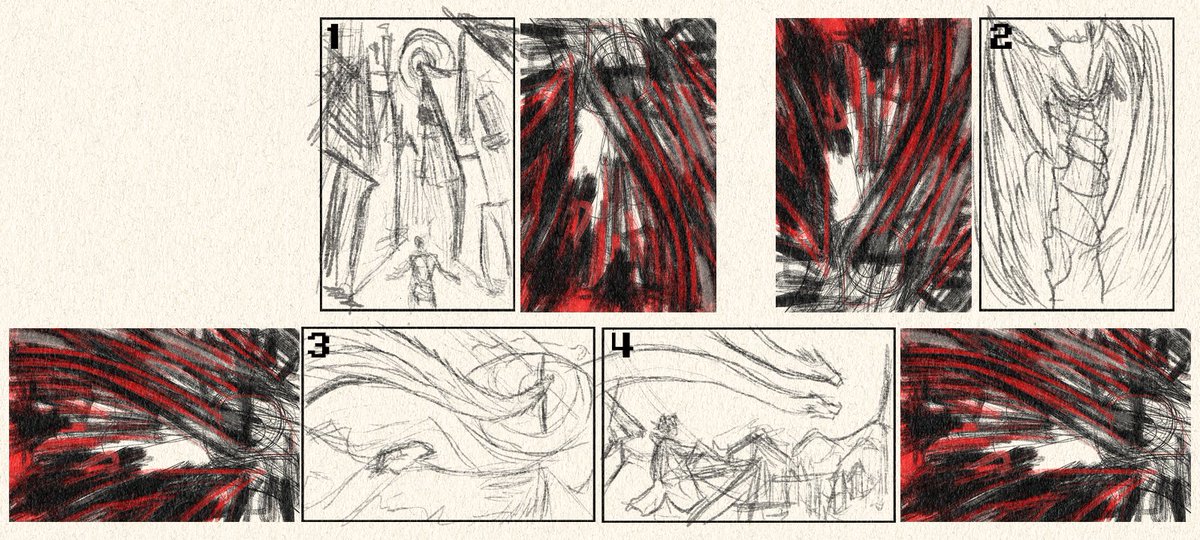 1

2

3

4