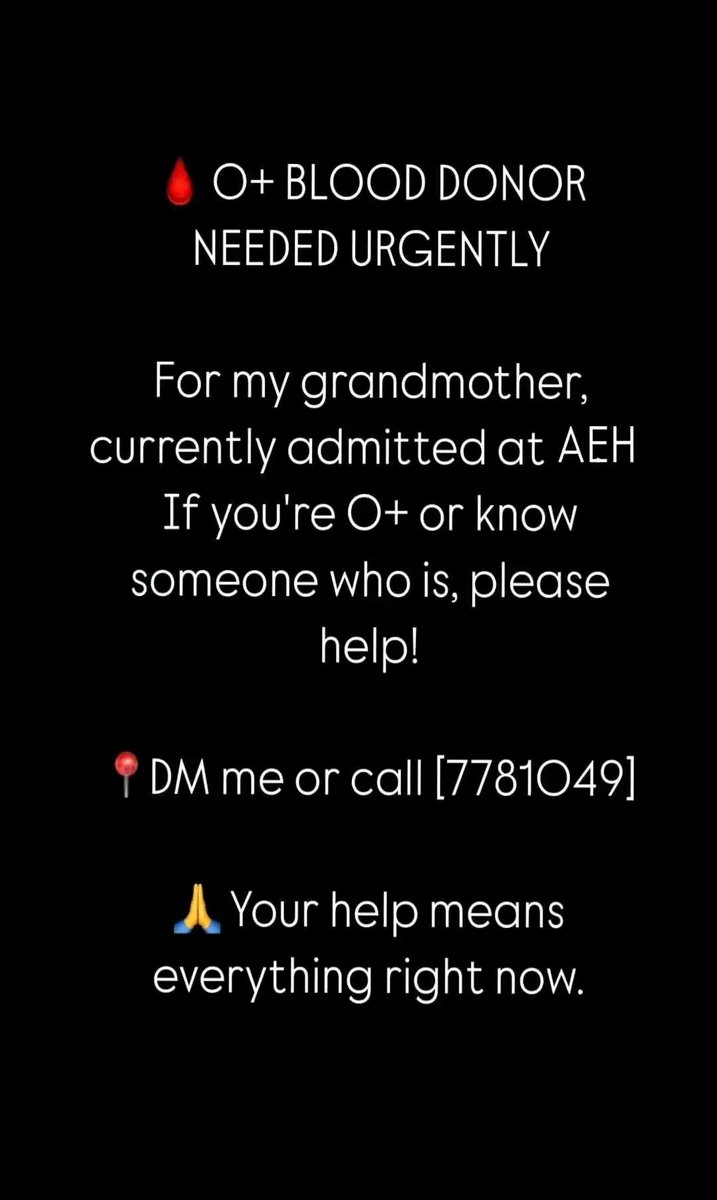 🩸 O+ BLOOD DONOR NEEDED URGENTLY

For my grandmother, currently admitted at AEH If you're O+ or know someone who is, please help!

📍DM me or call [7781049]

🙏 Your help means everything right now.