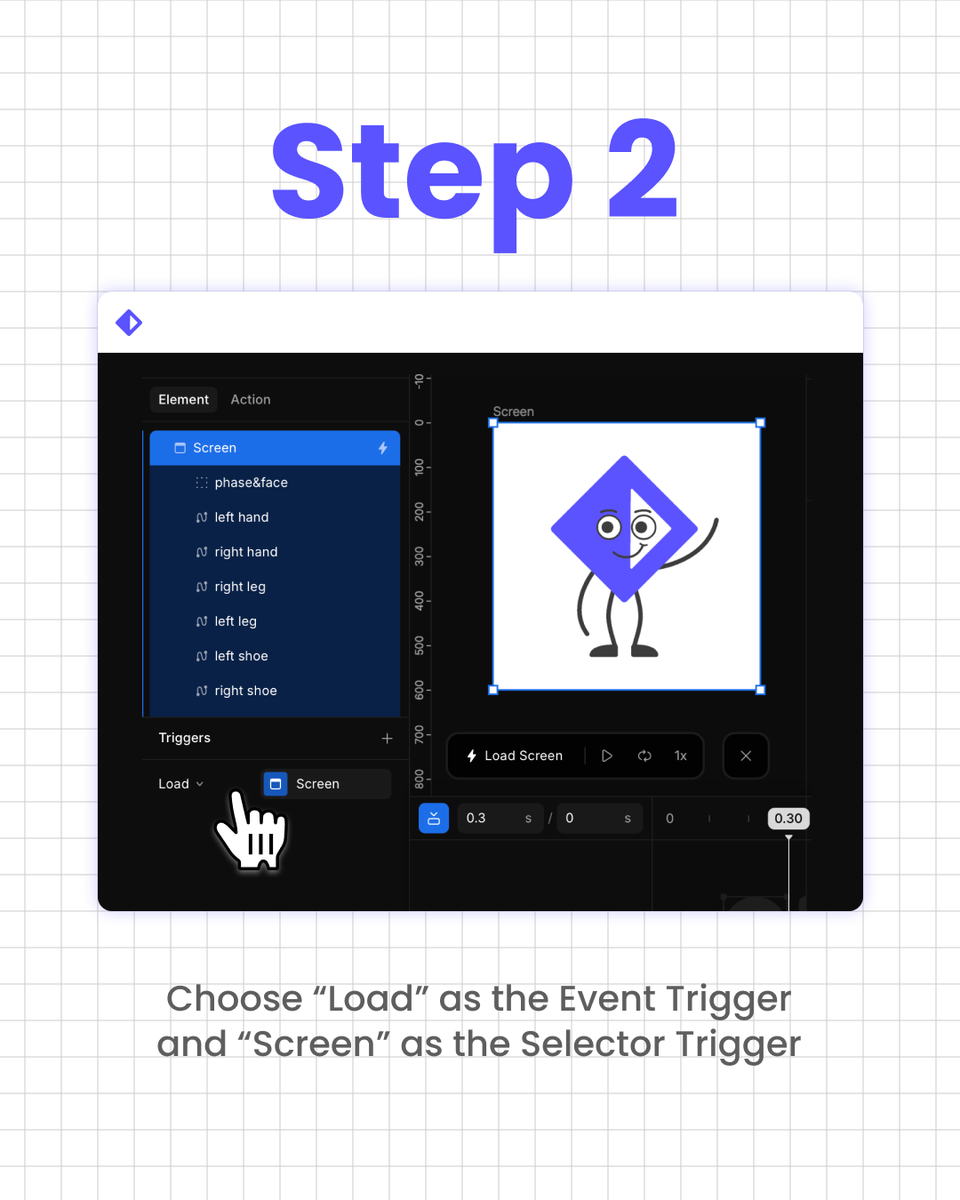 Step 2

Element Action

Screen

phase&face

left hand

right hand

right leg

left leg

left shoe

right shoe

Triggers +

Load Screen

-10 0 100 200 300 400 500 600 700 800

Screen

Load Screen 1x

0.3 s / 0 s 0 0.30

Choose “Load” as the Event Trigger and “Screen” as the Selector Trigger