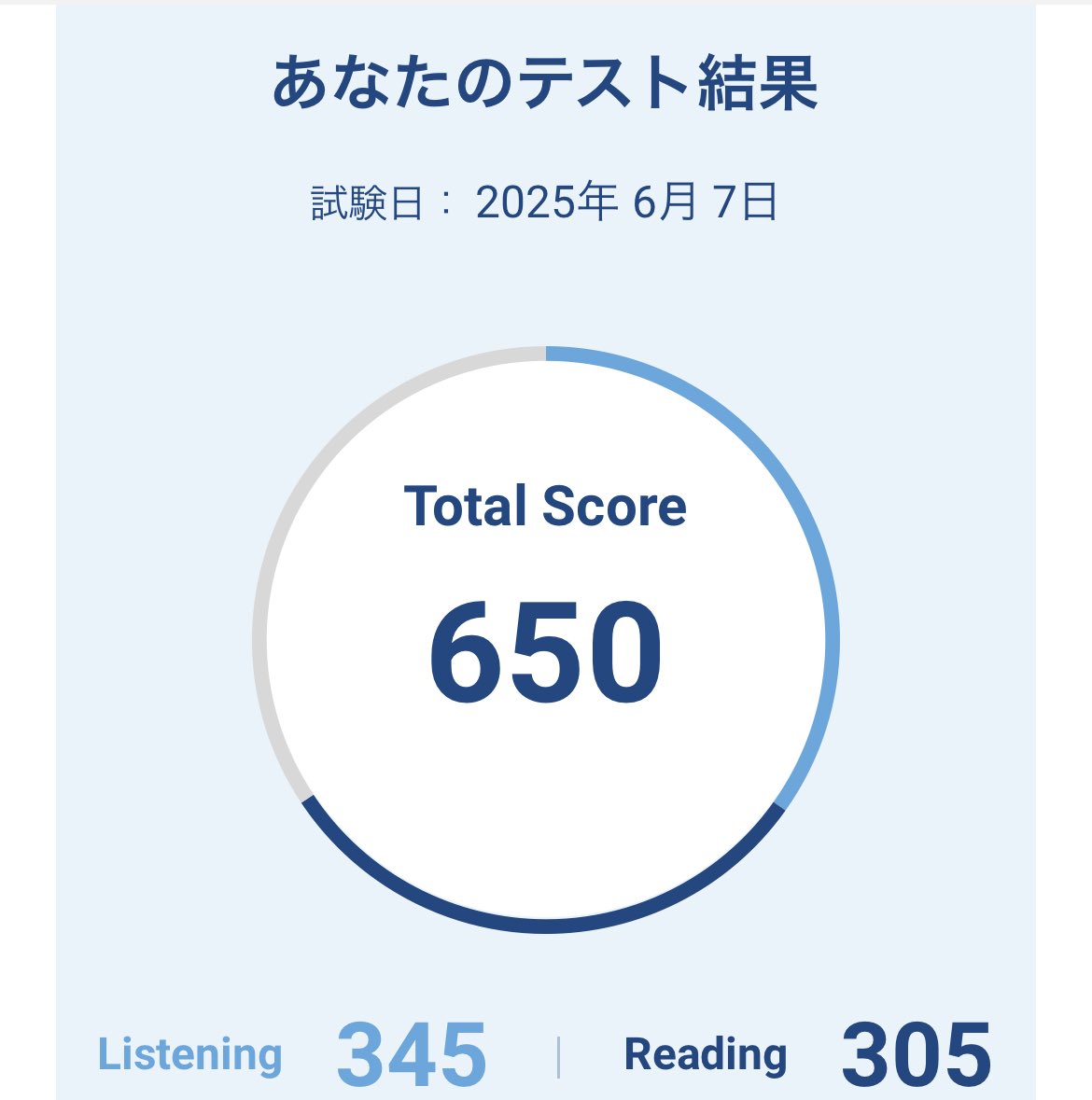 あなたのテスト結果

試験日： 2025年 6月 7日

Total Score

650

Listening 345 | Reading 305