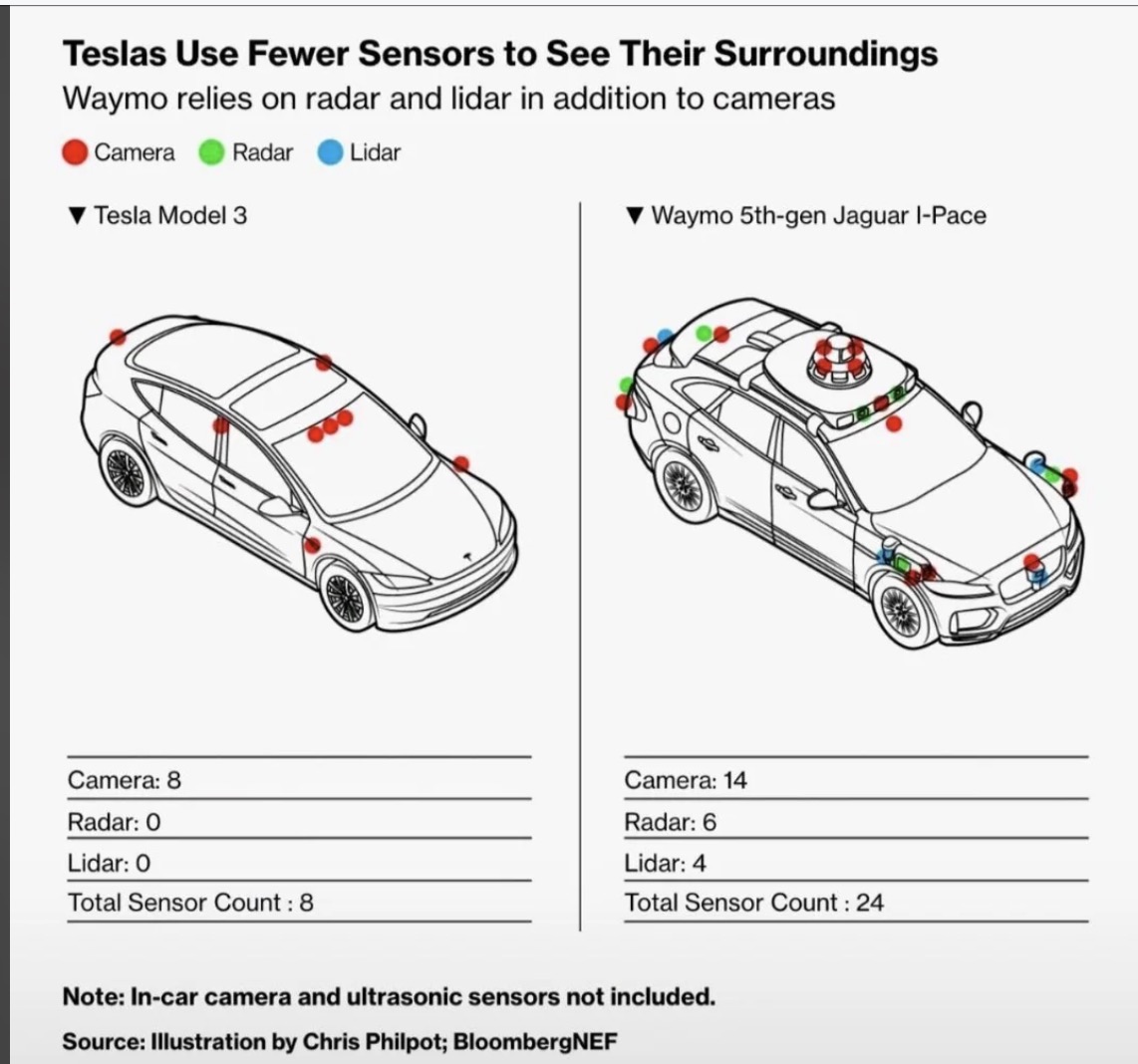 Teslas Use Fewer Sensors to See Their Surroundings
Waymo relies on radar and lidar in addition to cameras

Camera Radar Lidar

▼ Tesla Model 3

Camera: 8
Radar: 0
Lidar: 0
Total Sensor Count : 8

▼ Waymo 5th-gen Jaguar I-Pace

Camera: 14
Radar: 6
Lidar: 4
Total Sensor Count : 24

Note: In-car camera and ultrasonic sensors not included.
Source: Illustration by Chris Philpot; BloombergNEF