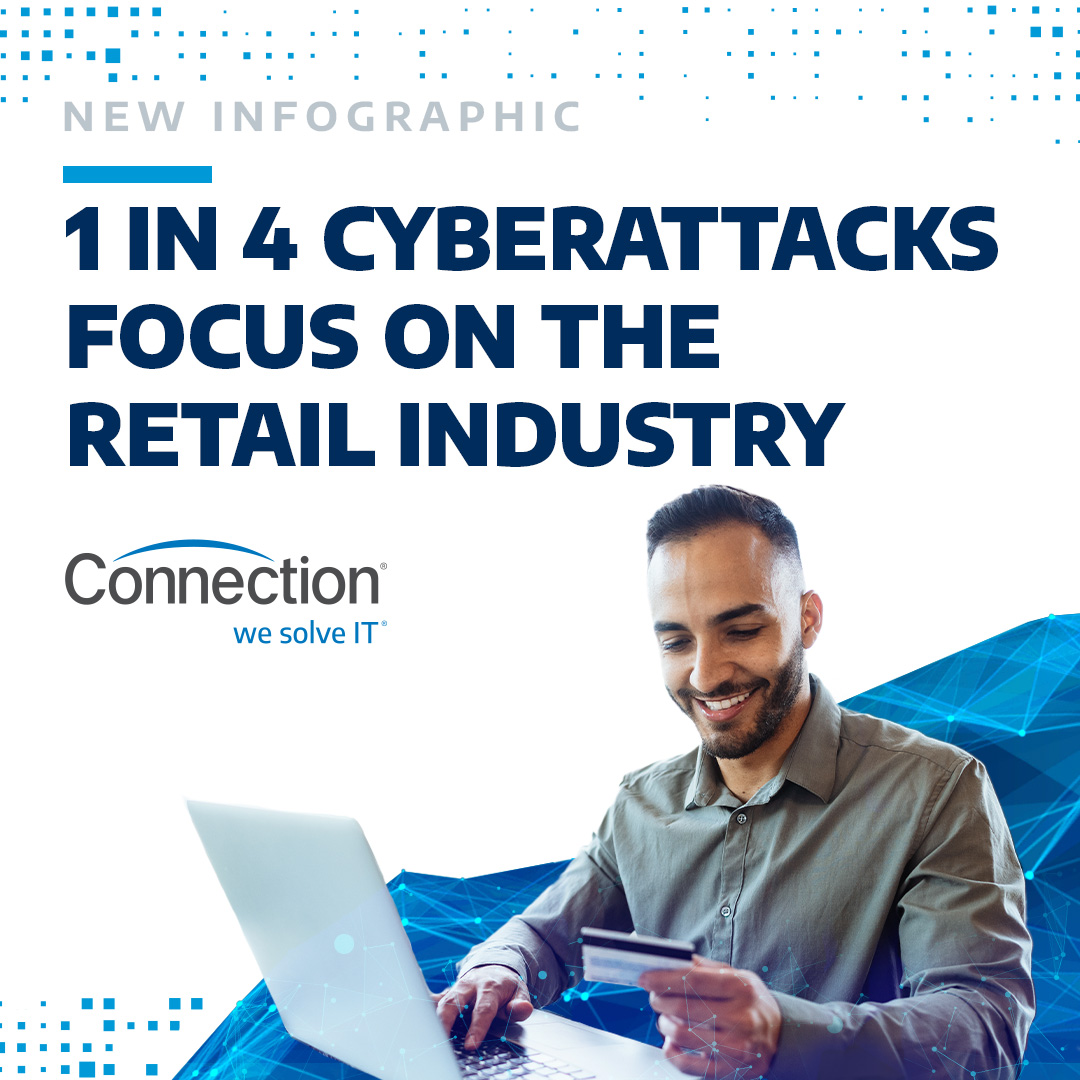 NEW INFOGRAPHIC

1 IN 4 CYBERATTACKS FOCUS ON THE RETAIL INDUSTRY

Connection®
we solve IT®