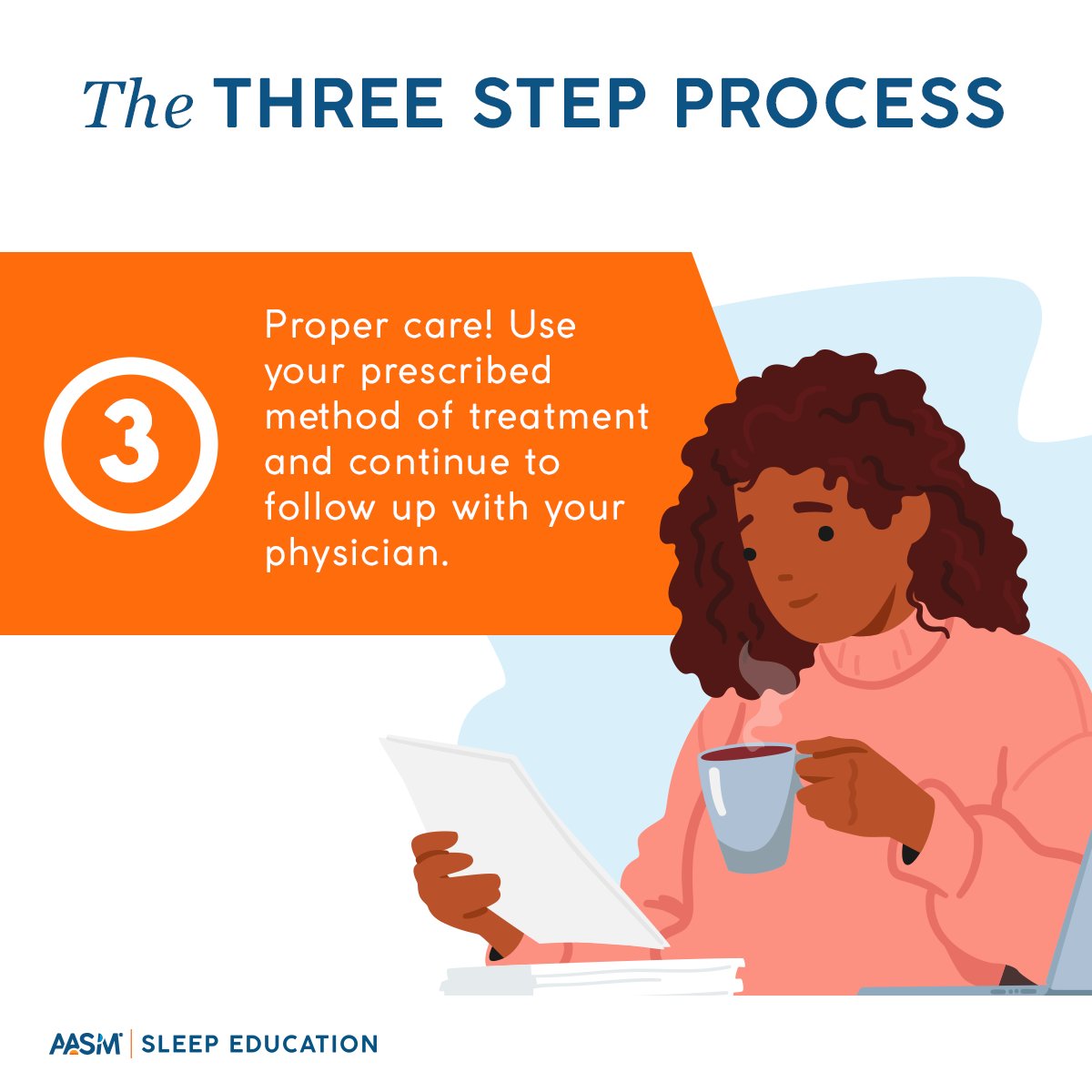 The THREE STEP PROCESS

3

Proper care! Use your prescribed method of treatment and continue to follow up with your physician.

AASM | SLEEP EDUCATION