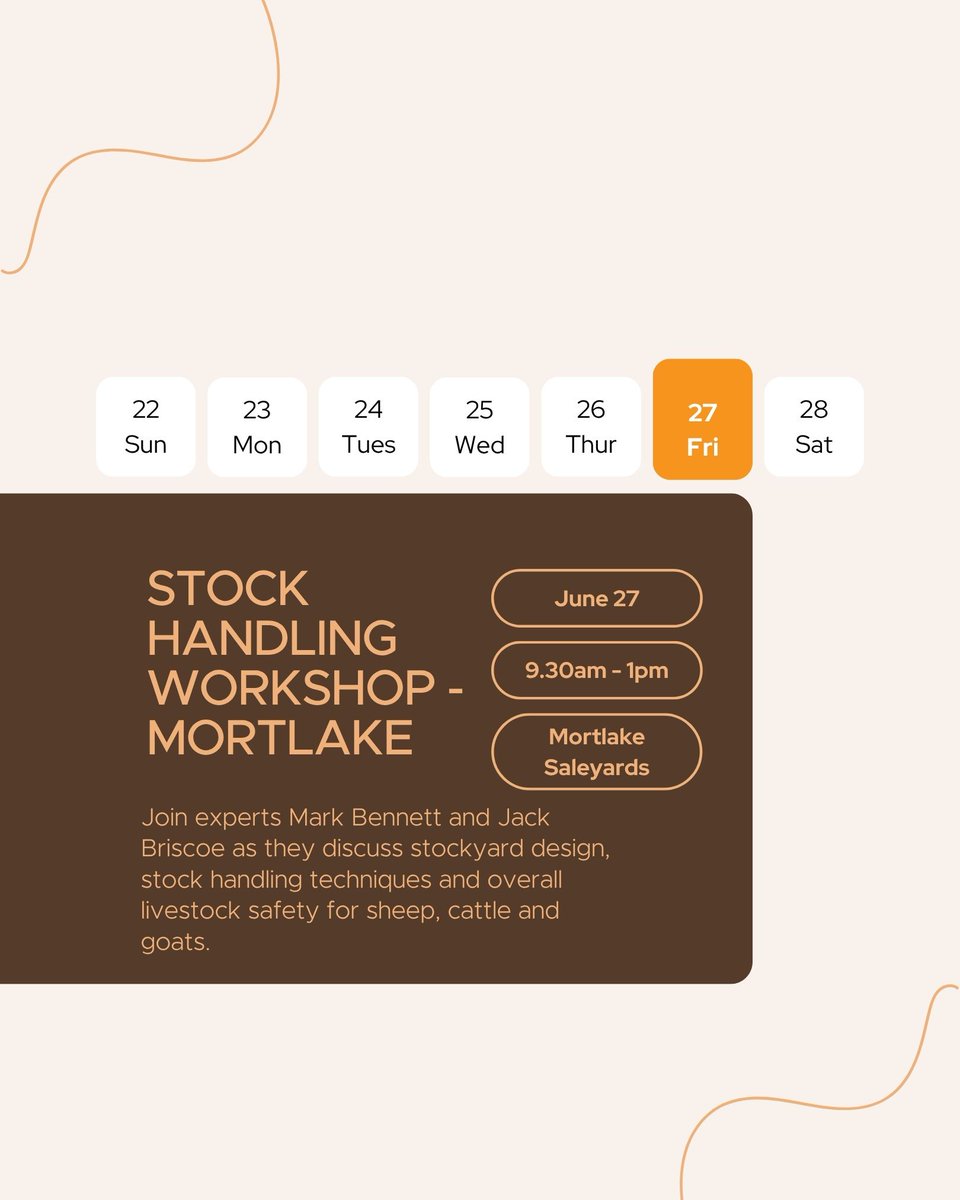 22
Sun

23
Mon

24
Tues

25
Wed

26
Thur

27
Fri

28
Sat

STOCK HANDLING WORKSHOP - MORTLAKE

June 27

9.30am - 1pm

Mortlake Saleyards

Join experts Mark Bennett and Jack Briscoe as they discuss stockyard design, stock handling techniques and overall livestock safety for sheep, cattle and goats.