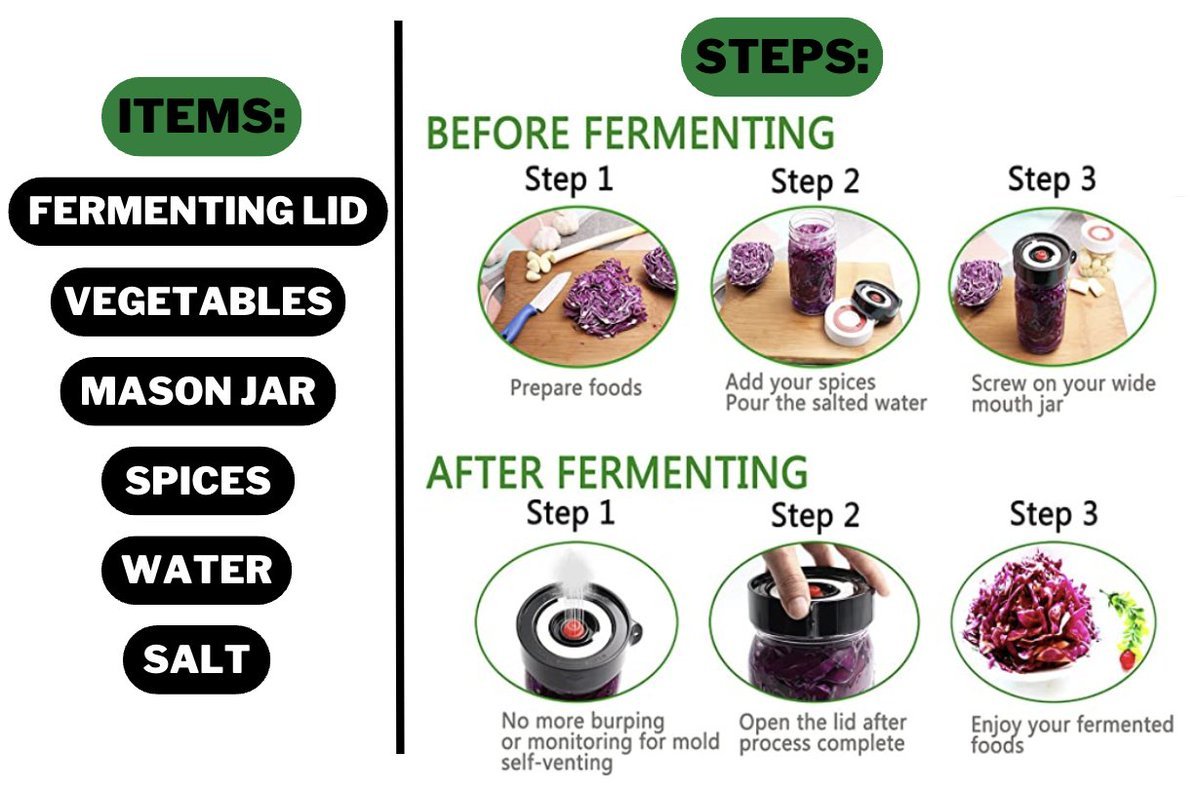 ITEMS:

FERMENTING LID

VEGETABLES

MASON JAR

SPICES

WATER

SALT

STEPS:

BEFORE FERMENTING

Step 1

Prepare foods

Step 2

Add your spices
Pour the salted water

Step 3

Screw on your wide mouth jar

AFTER FERMENTING

Step 1

No more burping or monitoring for mold self-venting

Step 2

Open the lid after process complete

Step 3

Enjoy your fermented foods