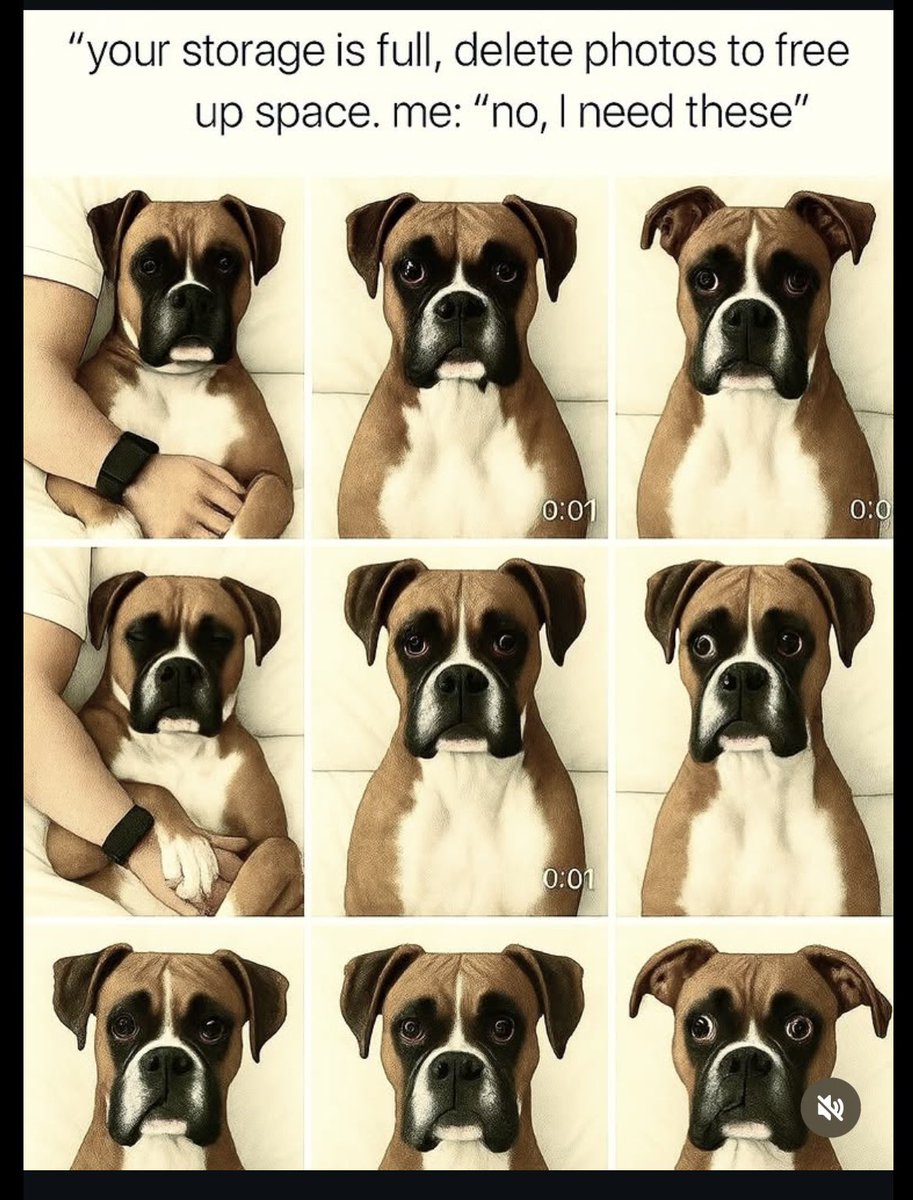 "your storage is full, delete photos to free up space. me: "no, I need these"

0:01

0:0

0:01