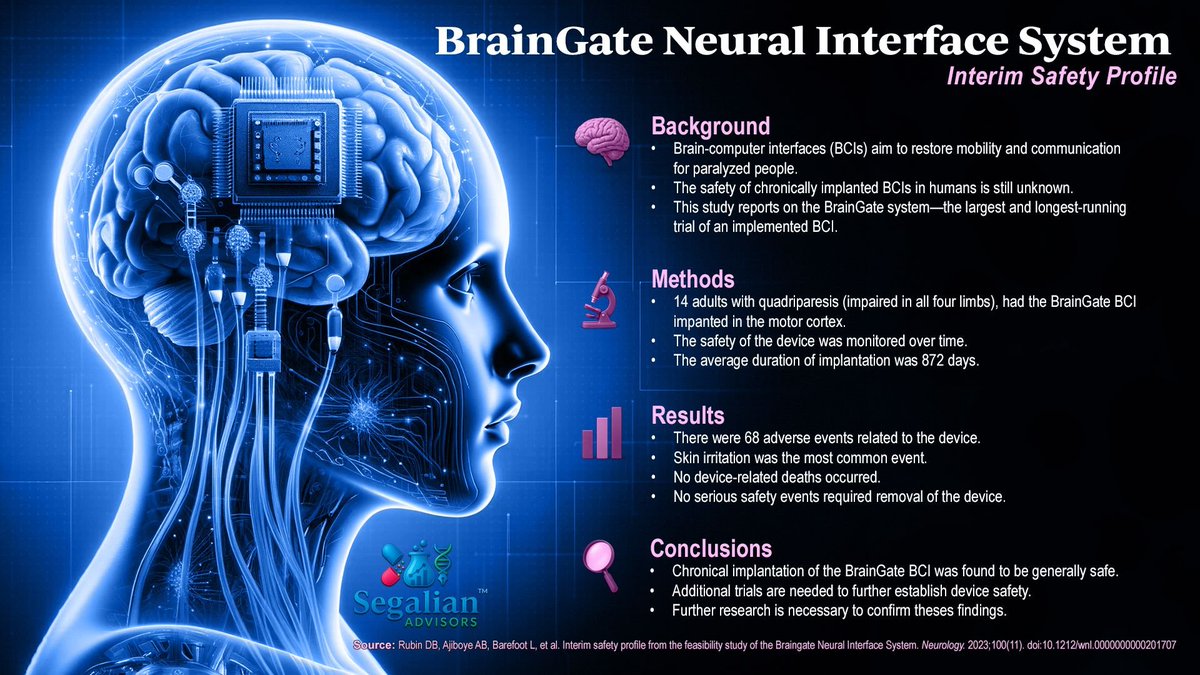 BrainGate Neural Interface System

Interim Safety Profile

Background

• Brain-computer interfaces (BCIs) aim to restore mobility and communication for paralyzed people.
• The safety of chronically implanted BCIs in humans is still unknown.
• This study reports on the BrainGate system—the largest and longest-running trial of an implemented BCI.

Methods

• 14 adults with quadriparesis (impaired in all four limbs), had the BrainGate BCI impanted in the motor cortex.
• The safety of the device was monitored over time.
• The average duration of implantation was 872 days.

Results

• There were 68 adverse events related to the device.
• Skin irritation was the most common event.
• No device-related deaths occurred.
• No serious safety events required removal of the device.

Conclusions

• Chronical implantation of the BrainGate BCI was found to be generally safe.
• Additional trials are needed to further establish device safety.
• Further research is necessary to confirm theses findings.

Segalian™ ADVISORS

Source: Rubin DB, Ajiboye AB, Barefoot L, et al. Interim safety profile from the feasibility study of the Braingate Neural Interface System. Neurology. 2023;100(11). doi:10.1212/wnl.0000000000201707