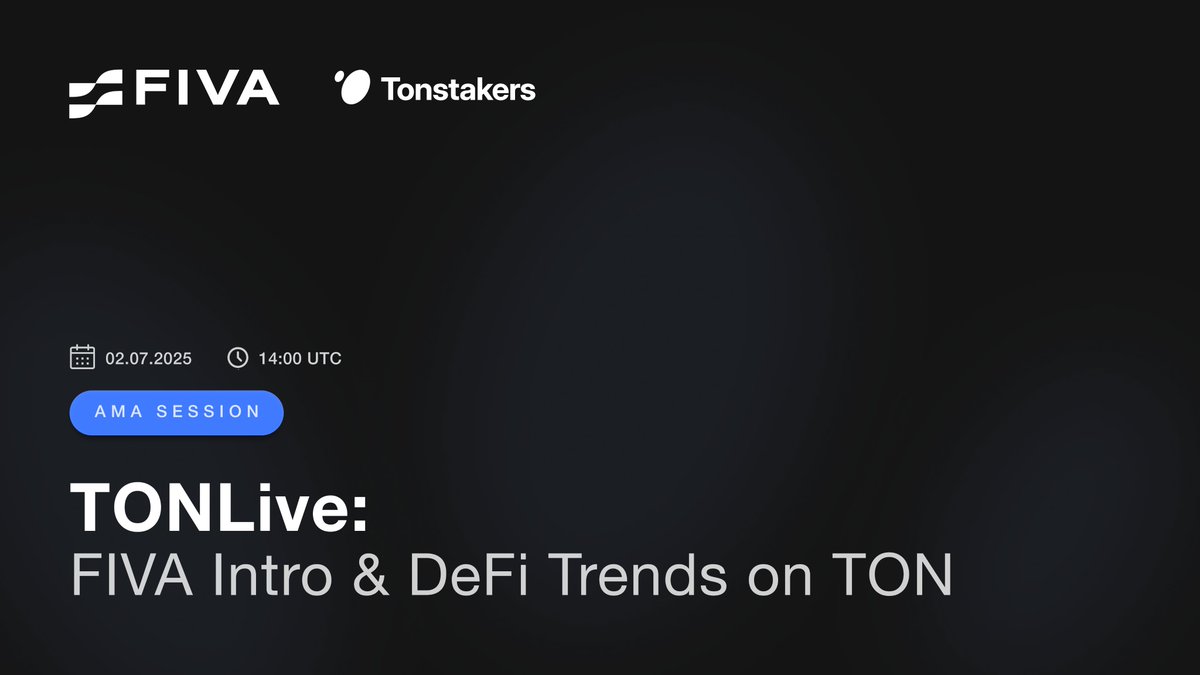 FIVA Tonstakers

02.07.2025 14:00 UTC

AMA SESSION

TONLive:
FIVA Intro & DeFi Trends on TON