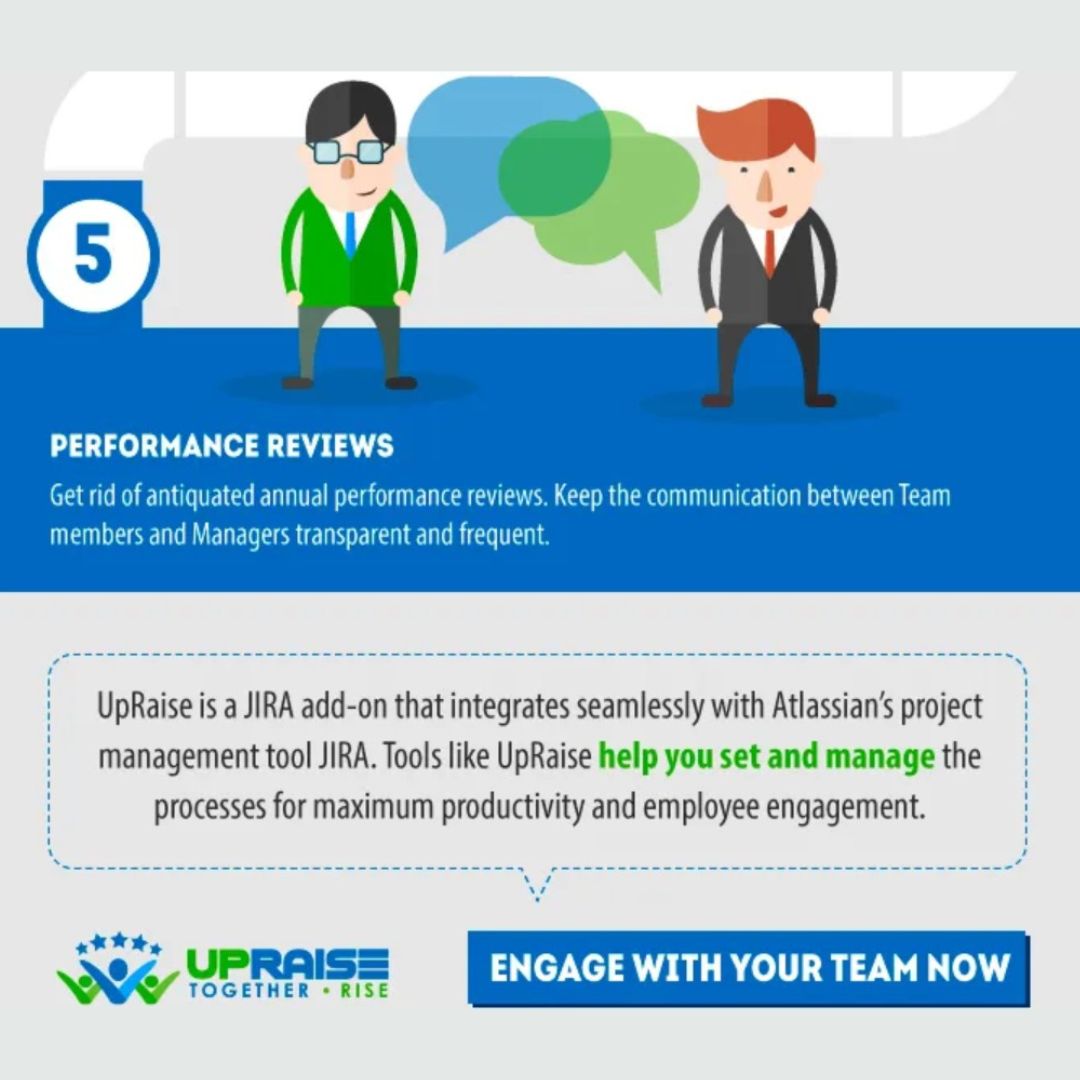 5

PERFORMANCE REVIEWS

Get rid of antiquated annual performance reviews. Keep the communication between Team members and Managers transparent and frequent.

UpRaise is a JIRA add-on that integrates seamlessly with Atlassian's project management tool JIRA. Tools like UpRaise help you set and manage the processes for maximum productivity and employee engagement.

UPRAISE
TOGETHER • RISE

ENGAGE WITH YOUR TEAM NOW