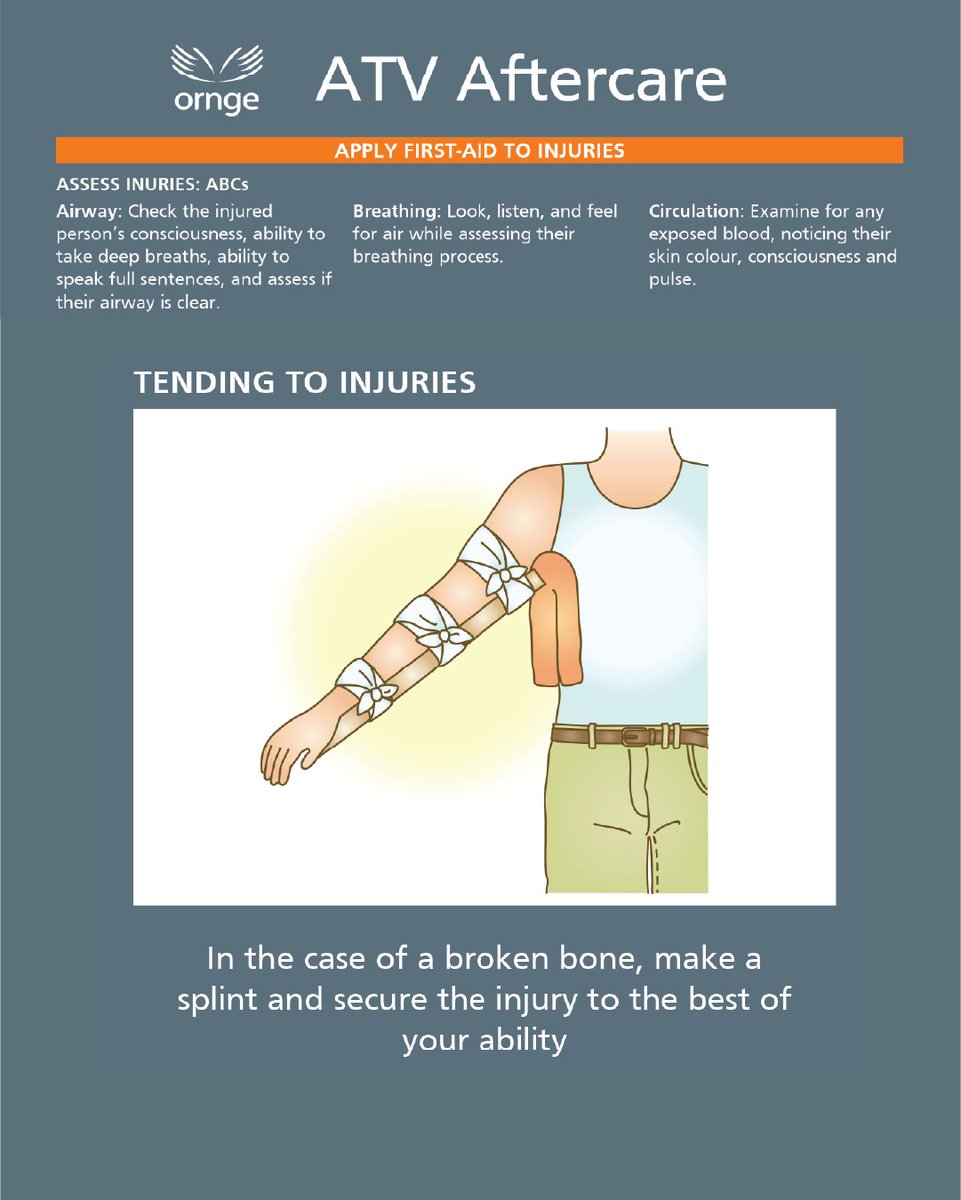 ornge

ATV Aftercare

APPLY FIRST-AID TO INJURIES

ASSESS INURIES: ABCs

Airway: Check the injured person's consciousness, ability to take deep breaths, ability to speak full sentences, and assess if their airway is clear.

Breathing: Look, listen, and feel for air while assessing their breathing process.

Circulation: Examine for any exposed blood, noticing their skin colour, consciousness and pulse.

TENDING TO INJURIES

In the case of a broken bone, make a splint and secure the injury to the best of your ability