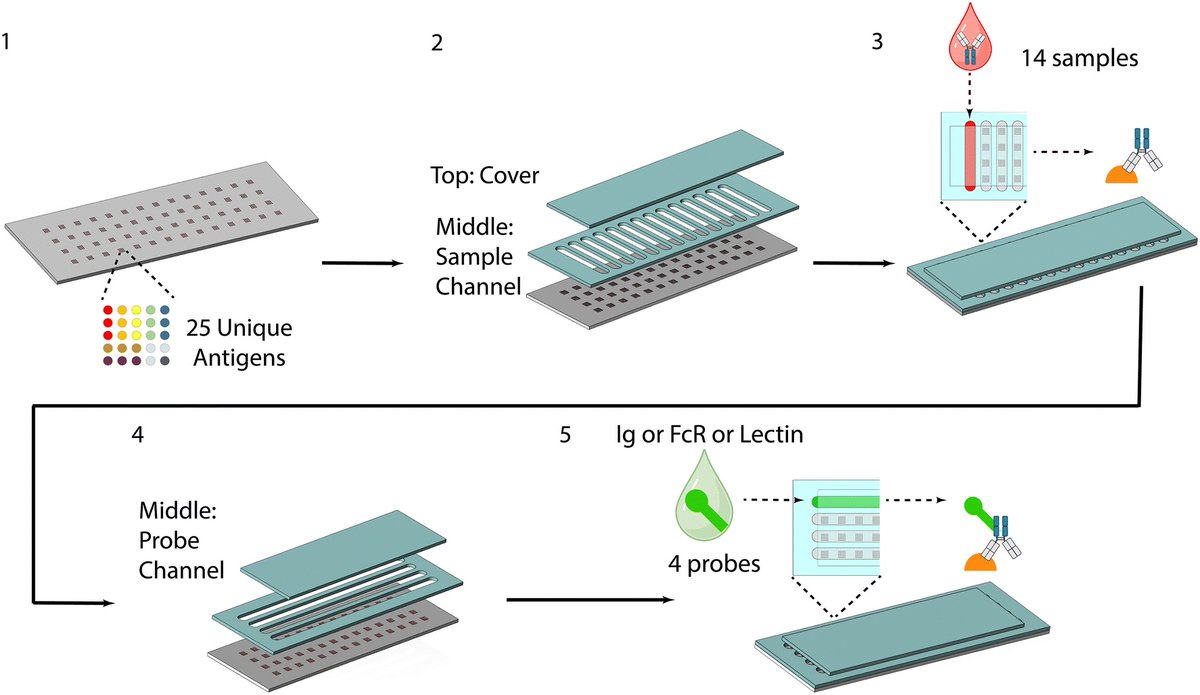 1

25 Unique Antigens

2

Top: Cover

Middle: Sample Channel

3

14 samples

4

Middle: Probe Channel

5

Ig or FcR or Lectin

4 probes