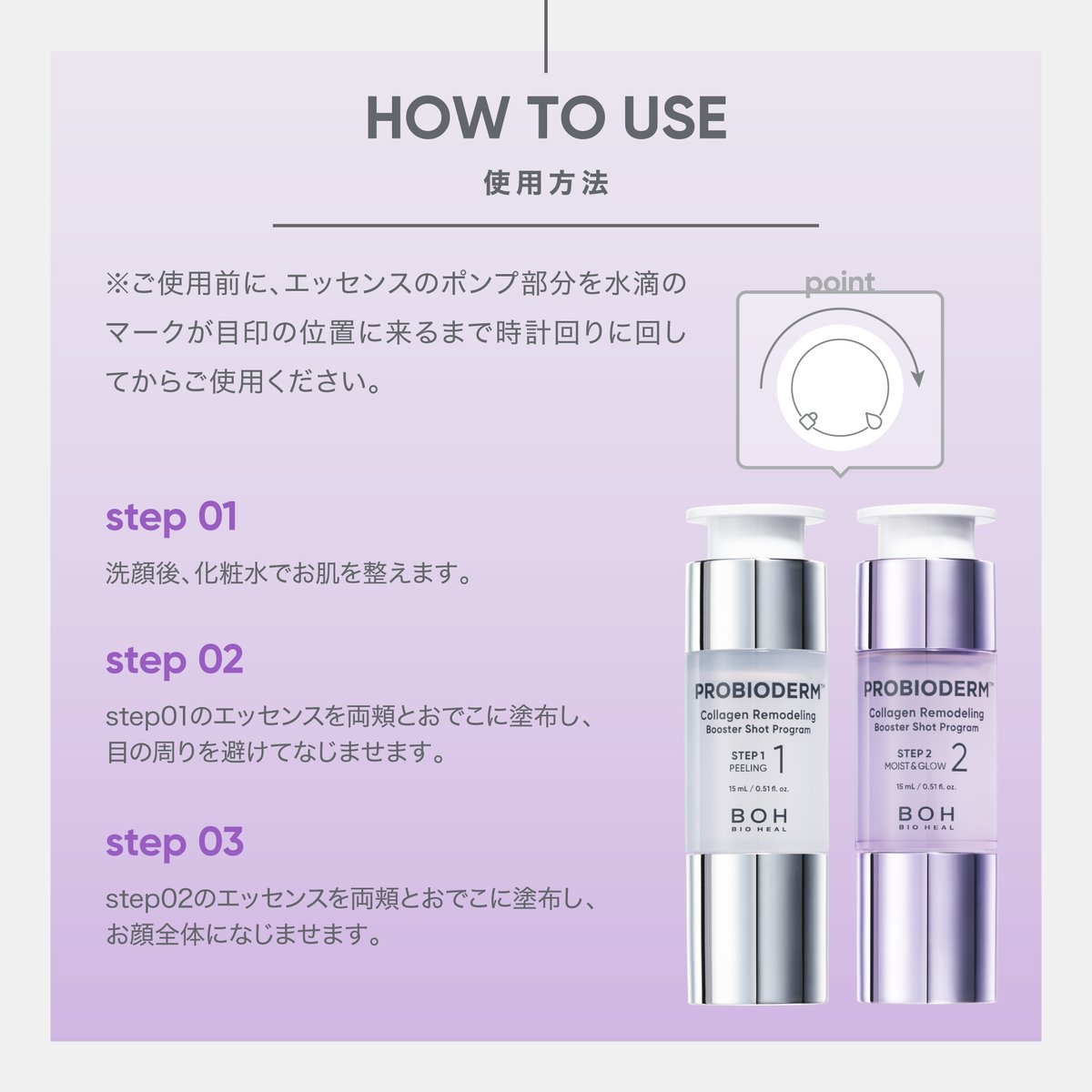 HOW TO USE
使用方法

※ご使用前に、エッセンスのポンプ部分を水滴のマークが目印の位置に来るまで時計回りに回してからご使用ください。

point

step 01
洗顔後、化粧水でお肌を整えます。

step 02
step01のエッセンスを両頬とおでこに塗布し、目の周りを避けてなじませます。

step 03
step02のエッセンスを両頬とおでこに塗布し、お顔全体になじませます。

PROBIODERM™
Collagen Remodeling
Booster Shot Program
STEP 1
PEELING
1
15 mL / 0.51 fl. oz.
BOH
BIO HEAL

PROBIODERM™
Collagen Remodeling
Booster Shot Program
STEP 2
MOIST & GLOW
2
15 mL / 0.51 fl. oz.
BOH
BIO HEAL