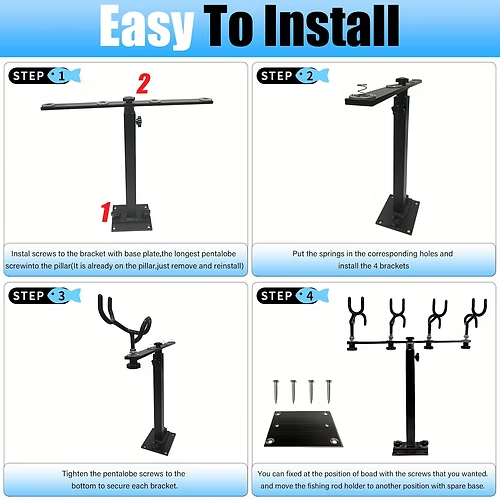 Easy To Install

STEP 1

2

1

Instal screws to the bracket with base plate,the longest pentalobe screwinto the pillar(It is already on the pillar,just remove and reinstall)

STEP 2

Put the springs in the corresponding holes and install the 4 brackets

STEP 3

Tighten the pentalobe screws to the bottom to secure each bracket.

STEP 4

You can fixed at the position of boad with the screws that you wanted. and move the fishing rod holder to another position with spare base.