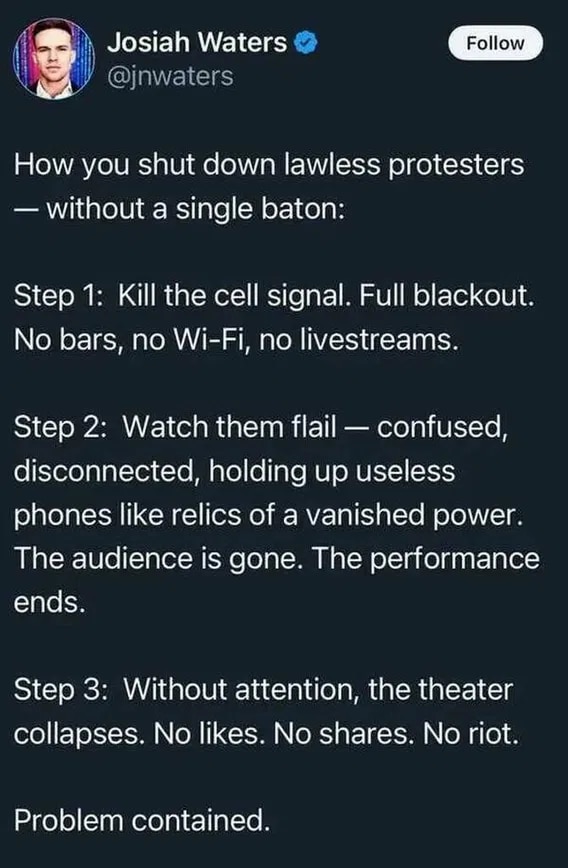 Josiah Waters
@jnwaters

Follow

How you shut down lawless protesters — without a single baton:

Step 1: Kill the cell signal. Full blackout. No bars, no Wi-Fi, no livestreams.

Step 2: Watch them flail — confused, disconnected, holding up useless phones like relics of a vanished power. The audience is gone. The performance ends.

Step 3: Without attention, the theater collapses. No likes. No shares. No riot.

Problem contained.