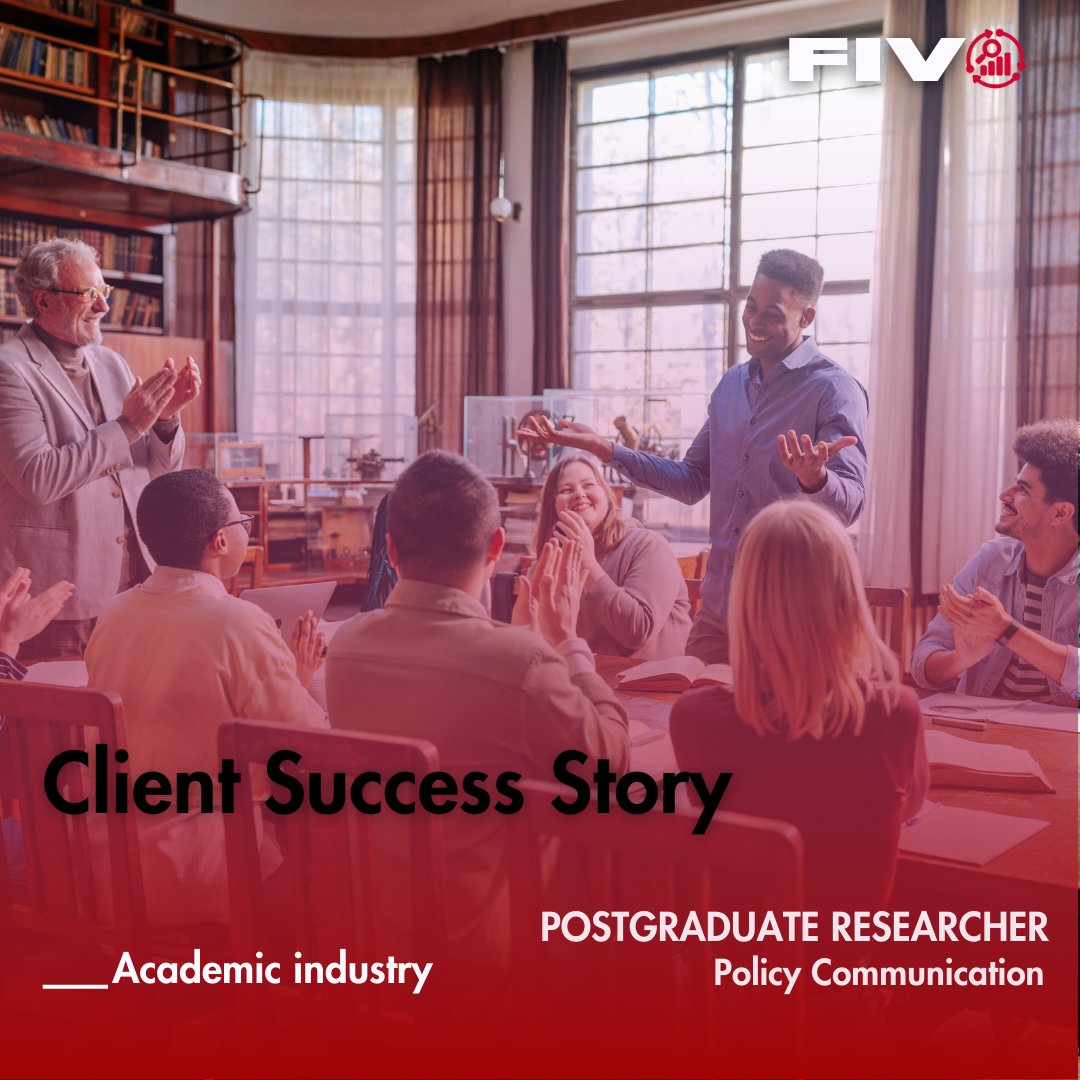 FIV

Client Success Story

___Academic industry

POSTGRADUATE RESEARCHER
Policy Communication