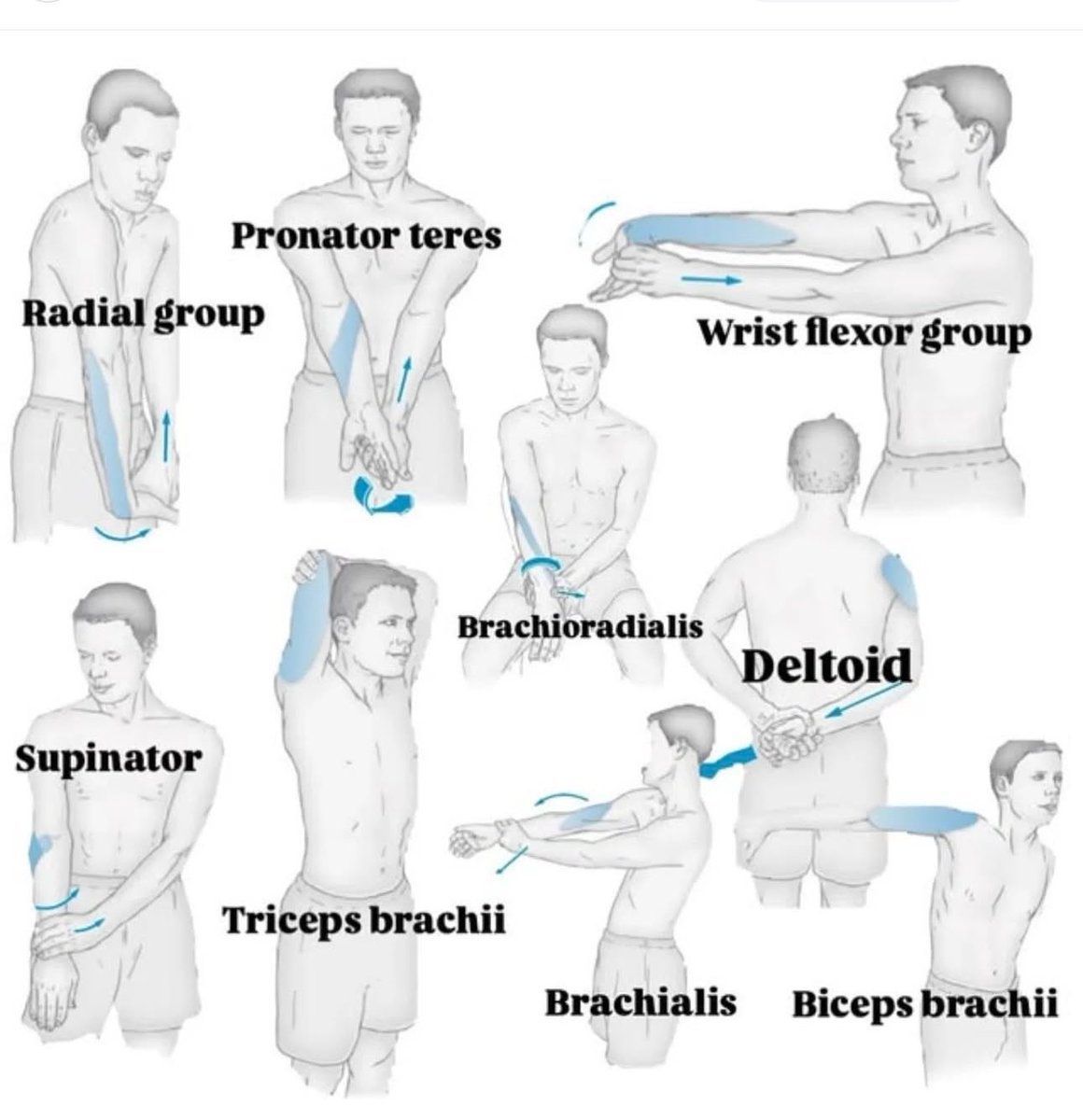 Pronator teres

Radial group

Wrist flexor group

Brachioradialis

Deltoid

Supinator

Triceps brachii

Brachialis

Biceps brachii