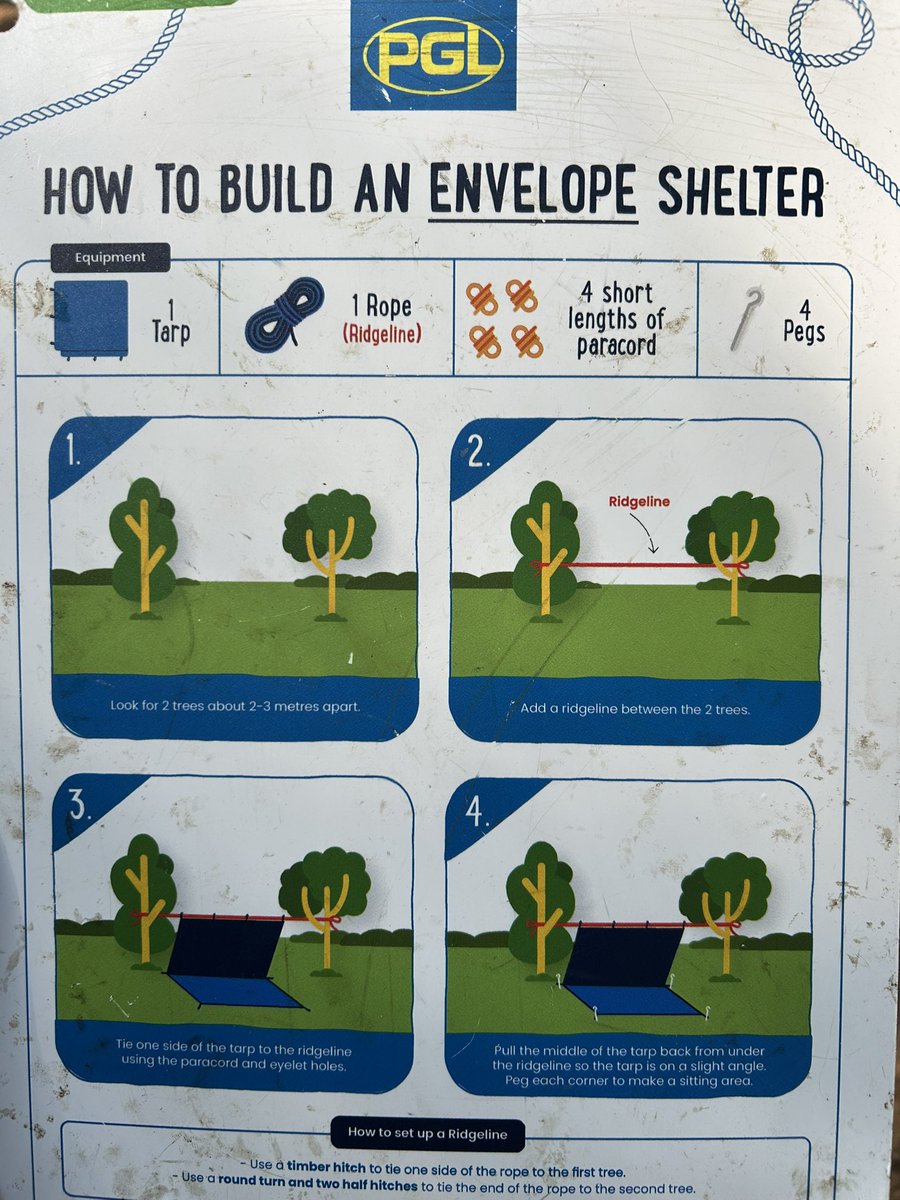 PGL

HOW TO BUILD AN ENVELOPE SHELTER

Equipment

1 Tarp

1 Rope (Ridgeline)

4 short lengths of paracord

4 Pegs

1.

Look for 2 trees about 2-3 metres apart.

2.

Ridgeline

Add a ridgeline between the 2 trees.

3.

Tie one side of the tarp to the ridgeline using the paracord and eyelet holes.

4.

Pull the middle of the tarp back from under the ridgeline so the tarp is on a slight angle. Peg each corner to make a sitting area.

How to set up a Ridgeline

- Use a timber hitch to tie one side of the rope to the first tree.
- Use a round turn and two half hitches to tie the end of the rope to the second tree.