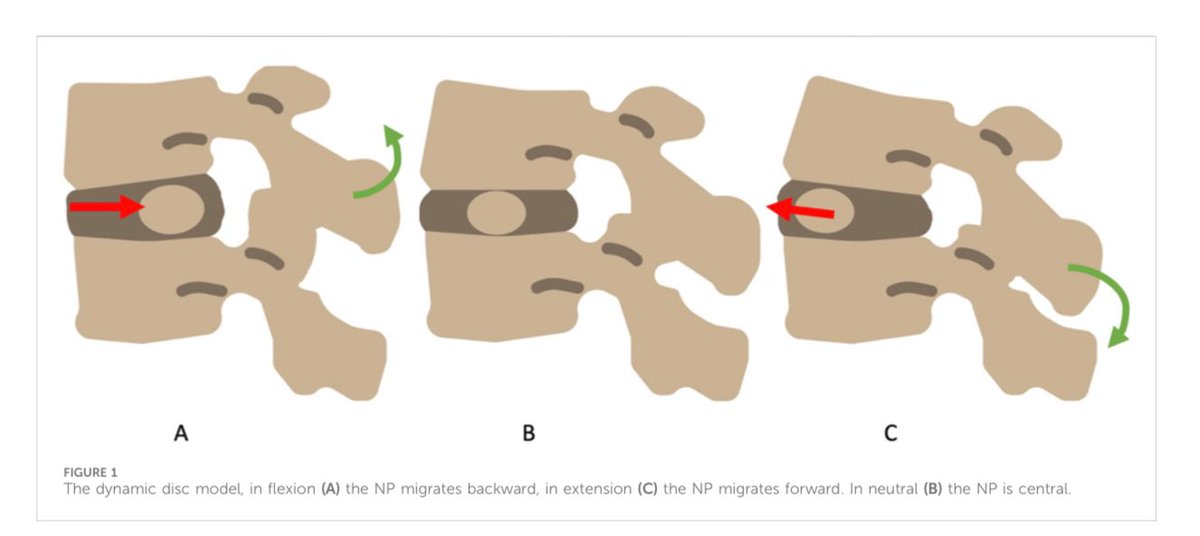 A

B

C

FIGURE 1
The dynamic disc model, in flexion (A) the NP migrates backward, in extension (C) the NP migrates forward. In neutral (B) the NP is central.