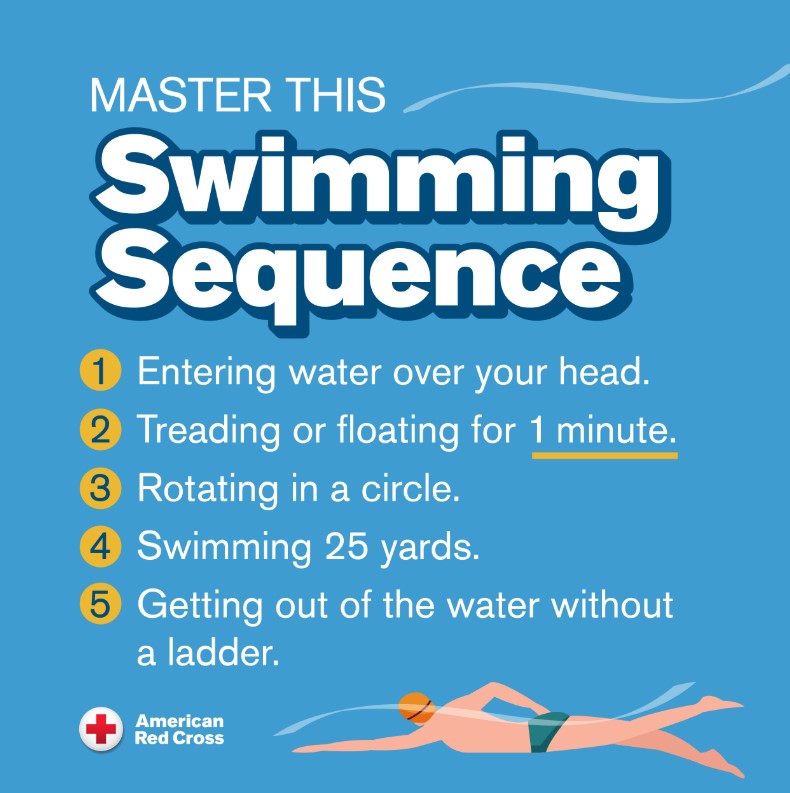 MASTER THIS
Swimming Sequence

1 Entering water over your head.
2 Treading or floating for 1 minute.
3 Rotating in a circle.
4 Swimming 25 yards.
5 Getting out of the water without a ladder.

American Red Cross