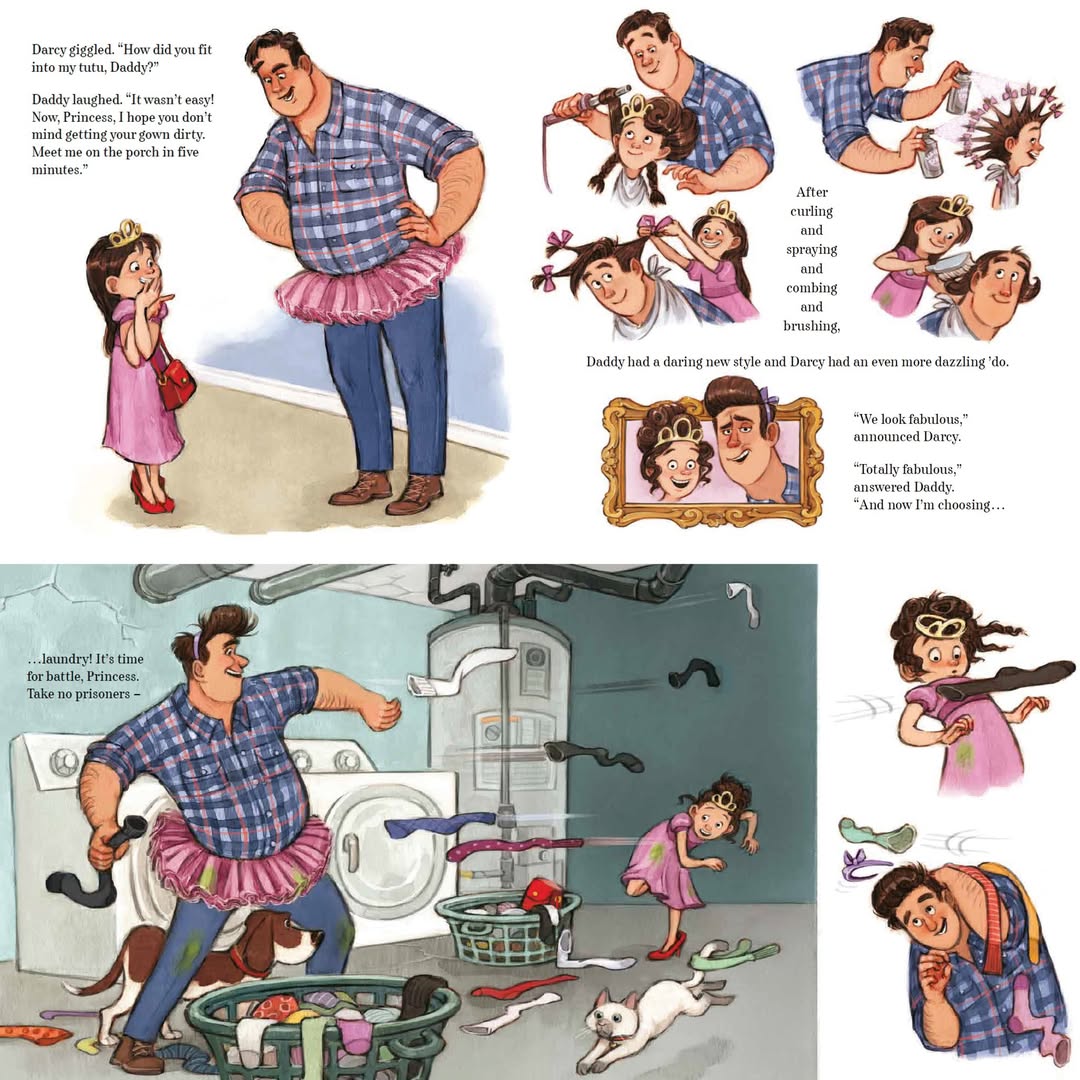 Darcy giggled. "How did you fit into my tutu, Daddy?"

Daddy laughed. "It wasn't easy! Now, Princess, I hope you don't mind getting your gown dirty. Meet me on the porch in five minutes."

After curling and spraying and combing and brushing,

Daddy had a daring new style and Darcy had an even more dazzling 'do.

"We look fabulous," announced Darcy.

"Totally fabulous," answered Daddy. "And now I'm choosing…

…laundry! It's time for battle, Princess. Take no prisoners –