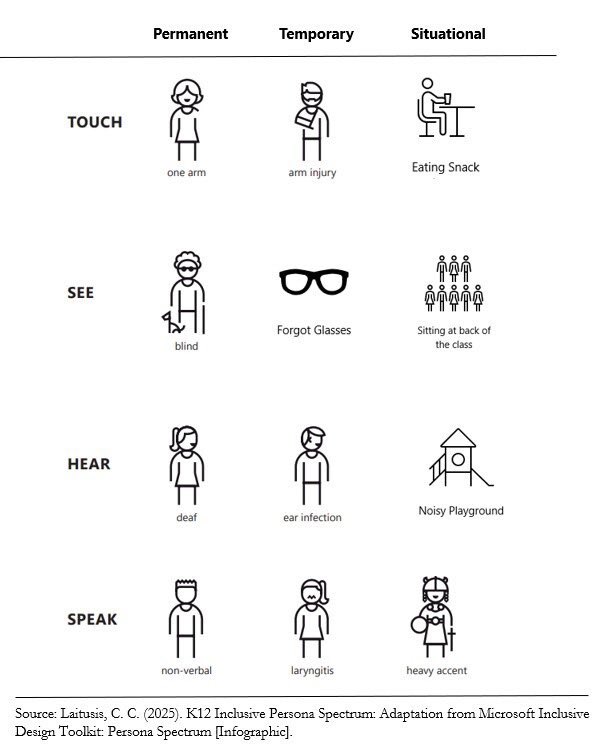 |  | Permanent | Temporary | Situational |
|---|---|---|---|
| TOUCH | one arm | arm injury | Eating Snack |
| SEE | blind | Forgot Glasses | Sitting at back of the class |
| HEAR | deaf | ear infection | Noisy Playground |
| SPEAK | non-verbal | laryngitis | heavy accent |

Source: Laitusis, C. C. (2025). K12 Inclusive Persona Spectrum: Adaptation from Microsoft Inclusive Design Toolkit: Persona Spectrum [Infographic].