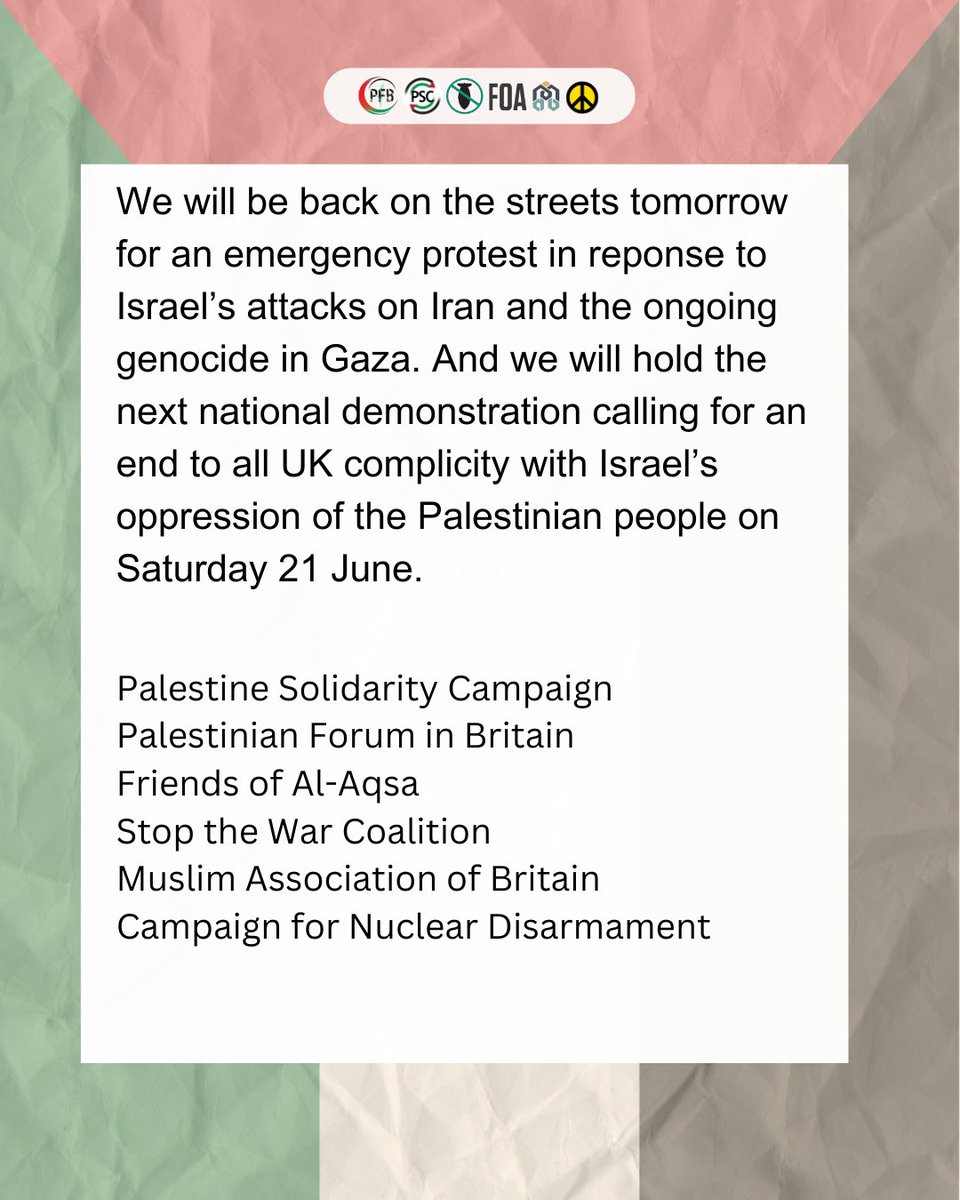 PFB PSC FOA

We will be back on the streets tomorrow for an emergency protest in reponse to Israel's attacks on Iran and the ongoing genocide in Gaza. And we will hold the next national demonstration calling for an end to all UK complicity with Israel's oppression of the Palestinian people on Saturday 21 June.

Palestine Solidarity Campaign
Palestinian Forum in Britain
Friends of Al-Aqsa
Stop the War Coalition
Muslim Association of Britain
Campaign for Nuclear Disarmament