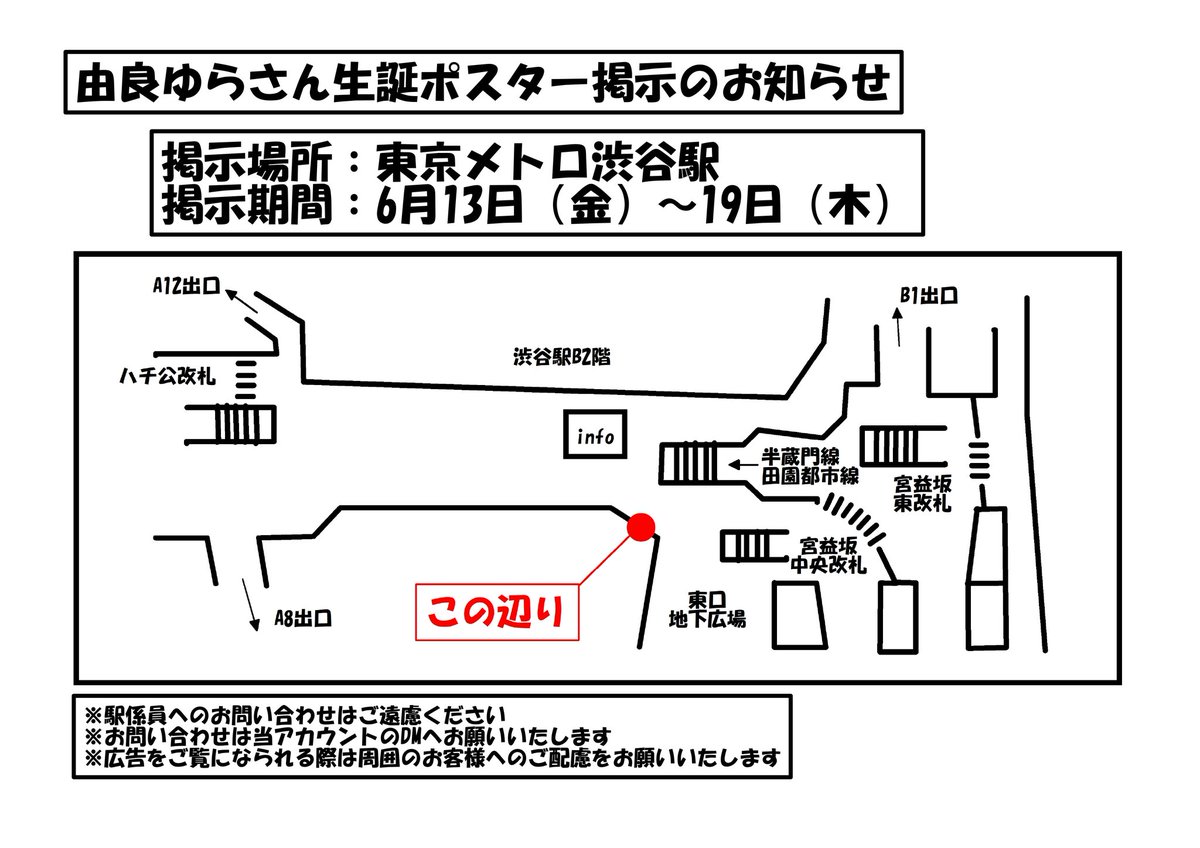 由良ゆらさん生誕ポスター掲示のお知らせ

掲示場所：東京メトロ渋谷駅
掲示期間：6月13日（金）～19日（木）

A12出口

B1出口

ハチ公改札

渋谷駅B2階

info

半蔵門線
田園都市線

宮益坂
東改札

宮益坂
中央改札

A8出口

この辺り

東口
地下広場

※駅係員へのお問い合わせはご遠慮ください
※お問い合わせは当アカウントのDMへお願いいたします
※広告をご覧になられる際は周囲のお客様へのご配慮をお願いいたします