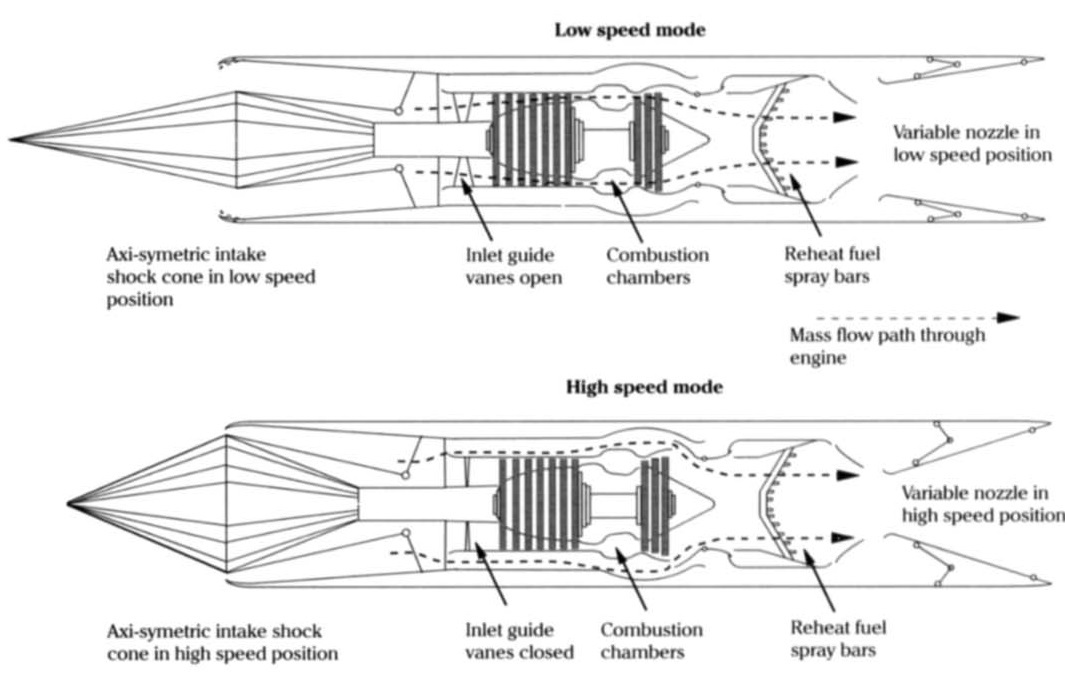 Low speed mode

Variable nozzle in low speed position

Axi-symetric intake shock cone in low speed position

Inlet guide vanes open

Combustion chambers

Reheat fuel spray bars

Mass flow path through engine

High speed mode

Variable nozzle in high speed position

Axi-symetric intake shock cone in high speed position

Inlet guide vanes closed

Combustion chambers

Reheat fuel spray bars