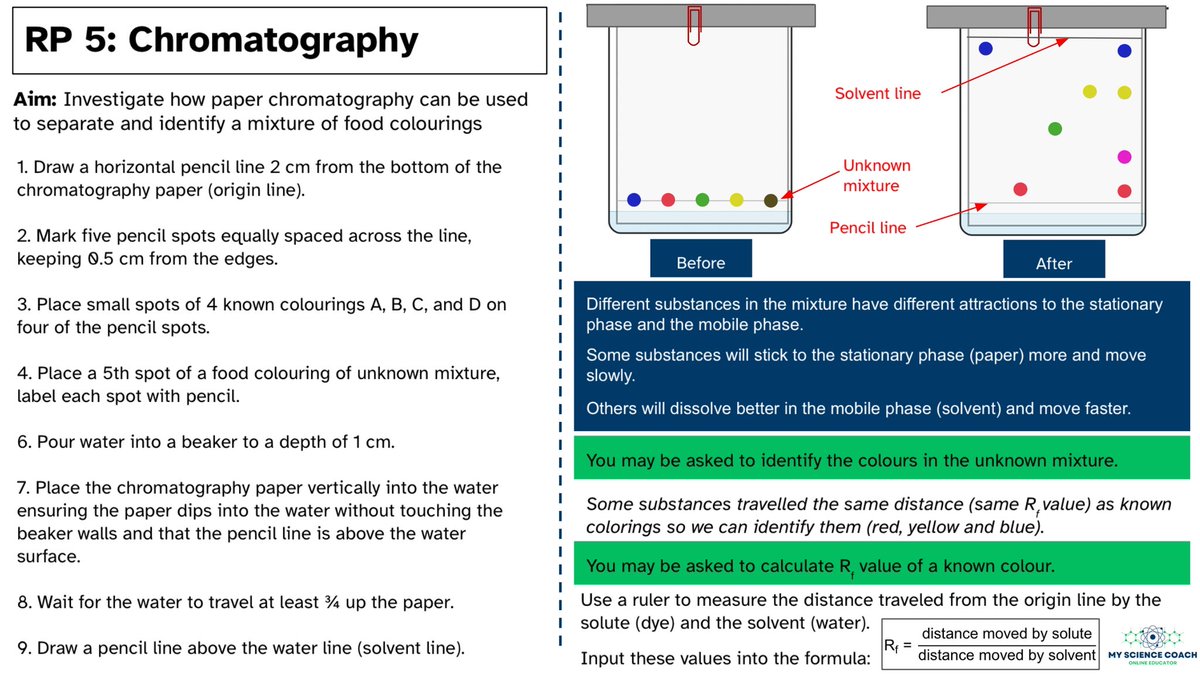 RP 5: Chromatography

Aim: Investigate how paper chromatography can be used to separate and identify a mixture of food colourings

1. Draw a horizontal pencil line 2 cm from the bottom of the chromatography paper (origin line).

2. Mark five pencil spots equally spaced across the line, keeping 0.5 cm from the edges.

3. Place small spots of 4 known colourings A, B, C, and D on four of the pencil spots.

4. Place a 5th spot of a food colouring of unknown mixture, label each spot with pencil.

6. Pour water into a beaker to a depth of 1 cm.

7. Place the chromatography paper vertically into the water ensuring the paper dips into the water without touching the beaker walls and that the pencil line is above the water surface.

8. Wait for the water to travel at least ¾ up the paper.

9. Draw a pencil line above the water line (solvent line).

Solvent line

Unknown mixture

Pencil line

Before

After

Different substances in the mixture have different attractions to the stationary phase and the mobile phase.

Some substances will stick to the stationary phase (paper) more and move slowly.

Others will dissolve better in the mobile phase (solvent) and move faster.

You may be asked to identify the colours in the unknown mixture.

Some substances travelled the same distance (same $R_f$ value) as known colorings so we can identify them (red, yellow and blue).

You may be asked to calculate $R_f$ value of a known colour.

Use a ruler to measure the distance traveled from the origin line by the solute (dye) and the solvent (water).

Input these values into the formula: $R_f = \frac{\text{distance moved by solute}}{\text{distance moved by solvent}}$

MY SCIENCE COACH
ONLINE EDUCATOR