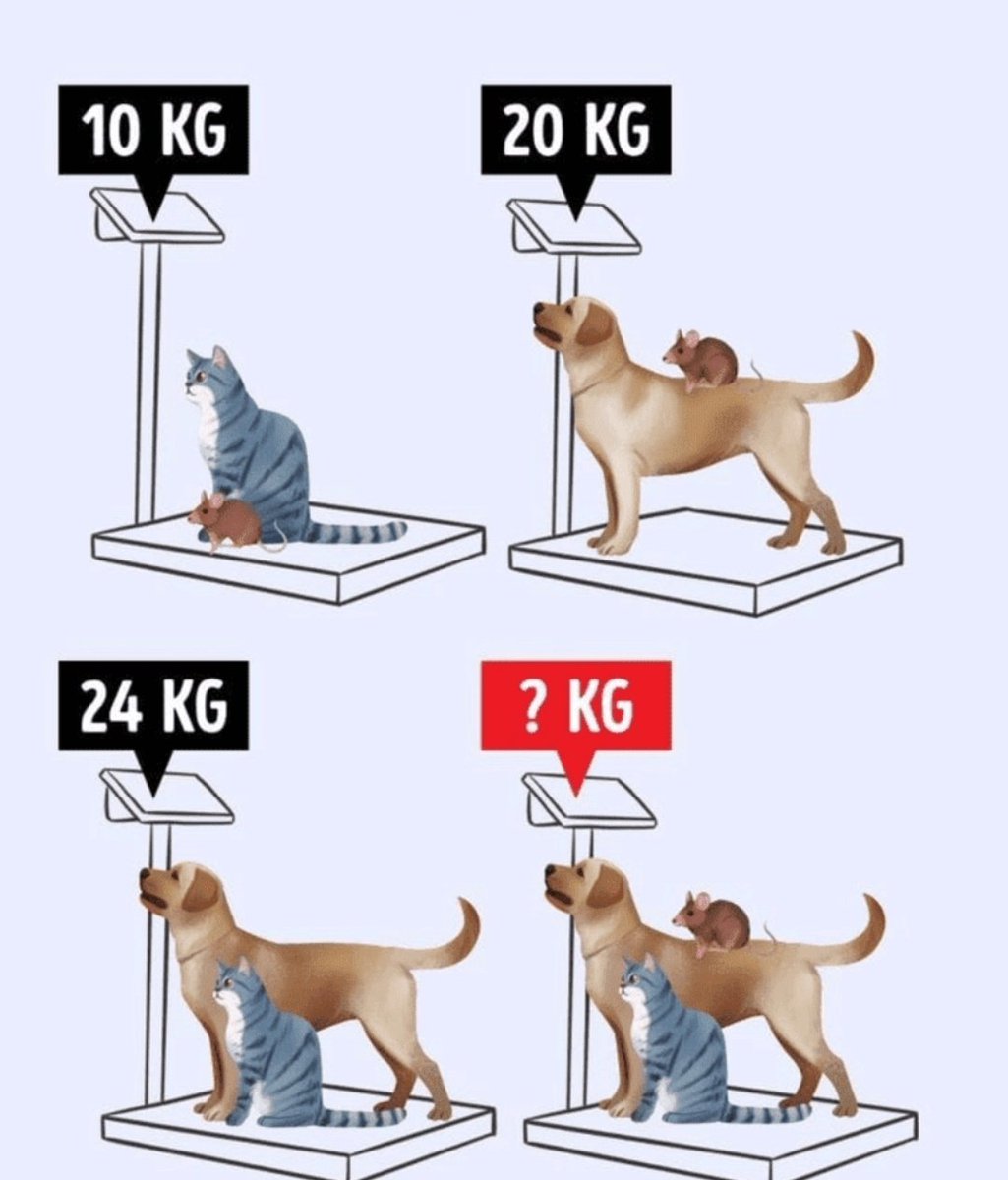 10 KG

20 KG

24 KG

? KG