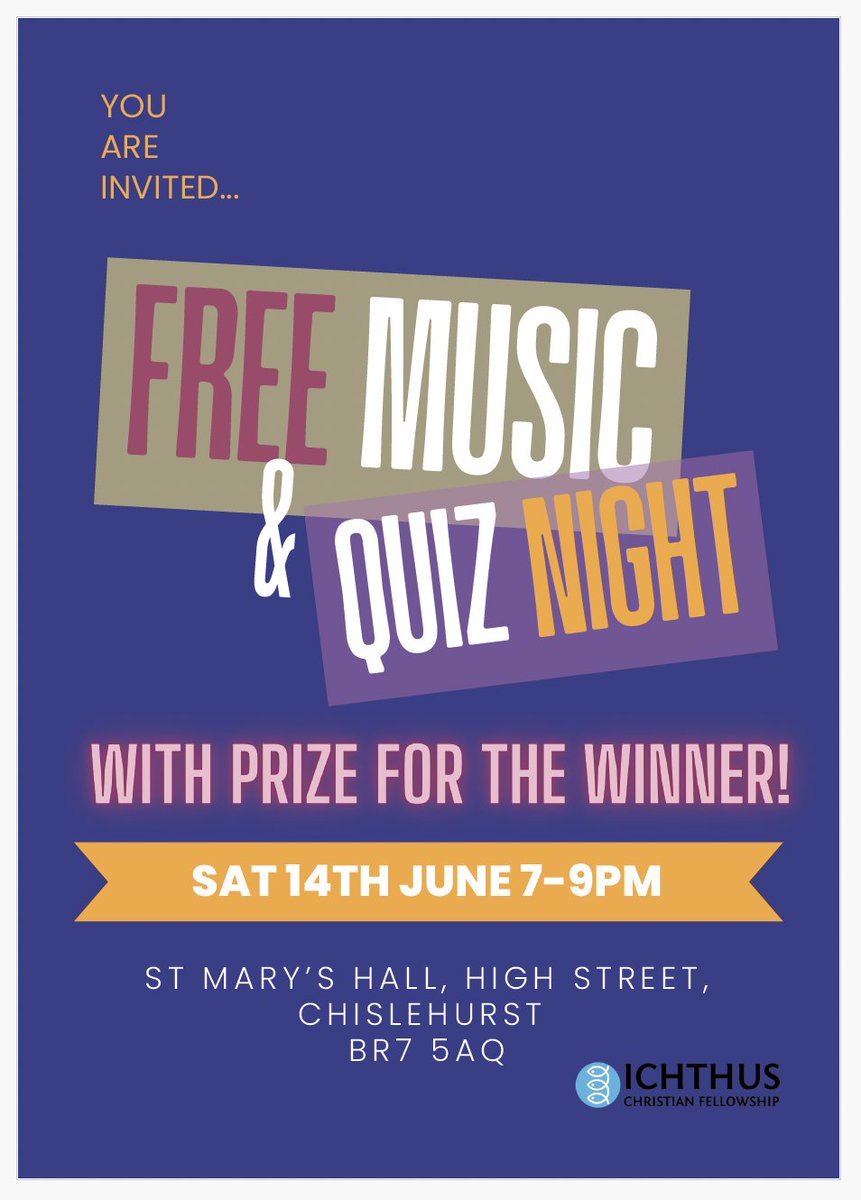 YOU
ARE
INVITED...

FREE MUSIC
& QUIZ NIGHT

WITH PRIZE FOR THE WINNER!

SAT 14TH JUNE 7-9PM

ST MARY'S HALL, HIGH STREET,
CHISLEHURST
BR7 5AQ

ICHTHUS
CHRISTIAN FELLOWSHIP