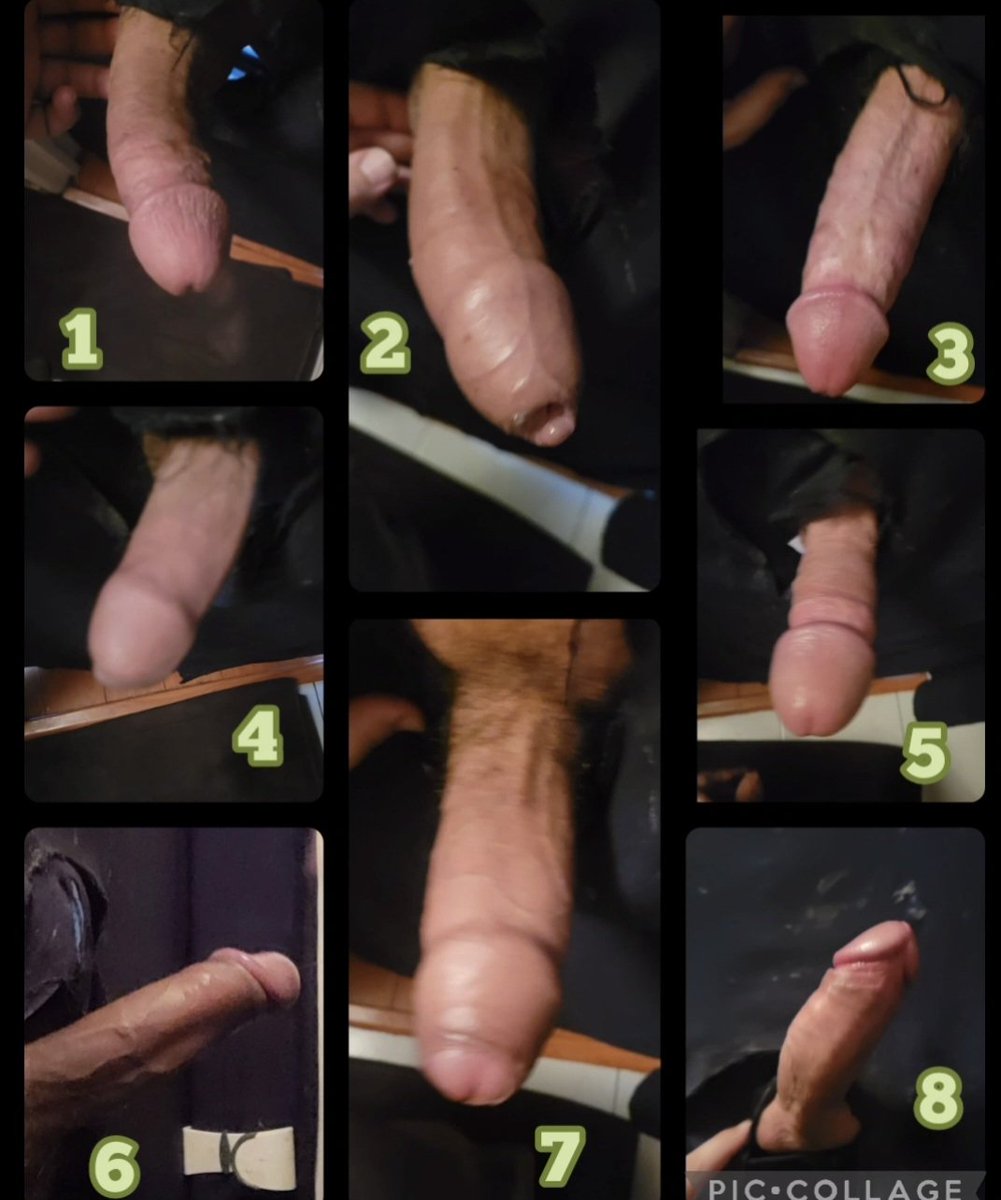 1
2
3
4
5
6
7
8
PIC•COLLAGE