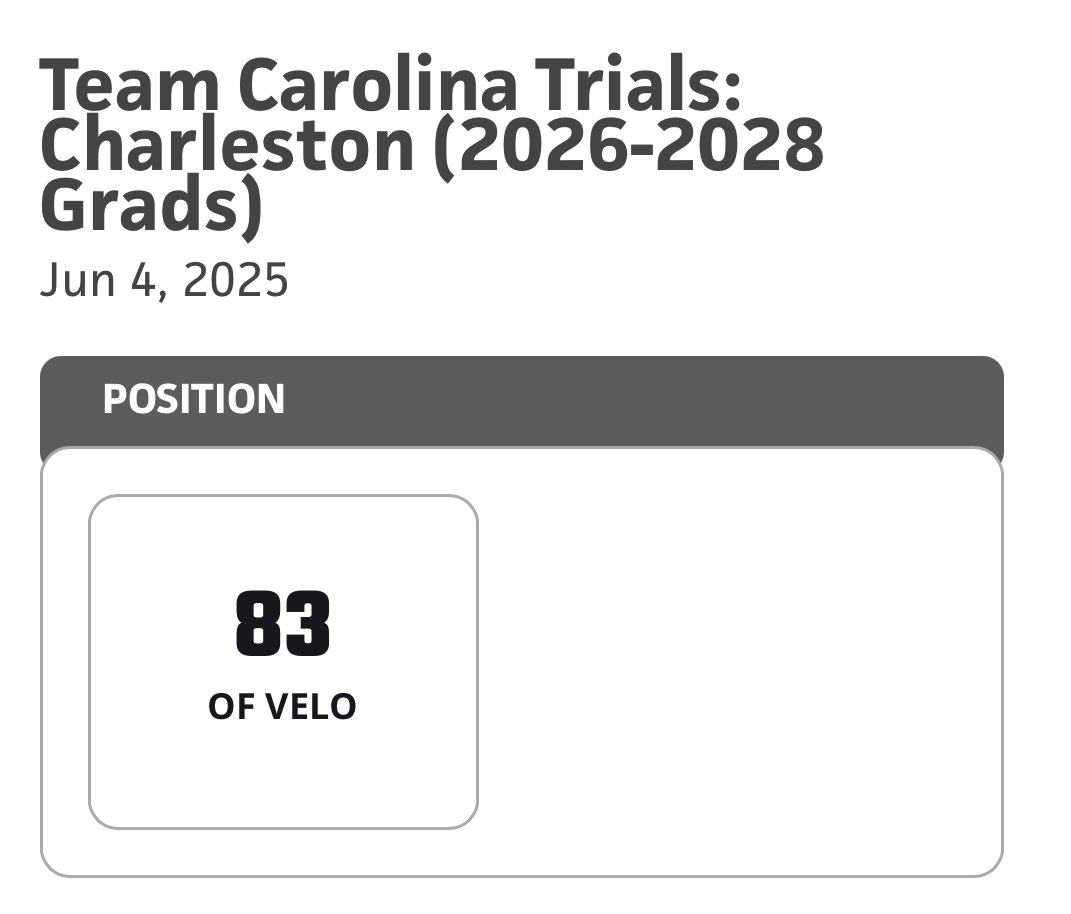 Team Carolina Trials: Charleston (2026-2028 Grads)
Jun 4, 2025

POSITION

83
OF VELO