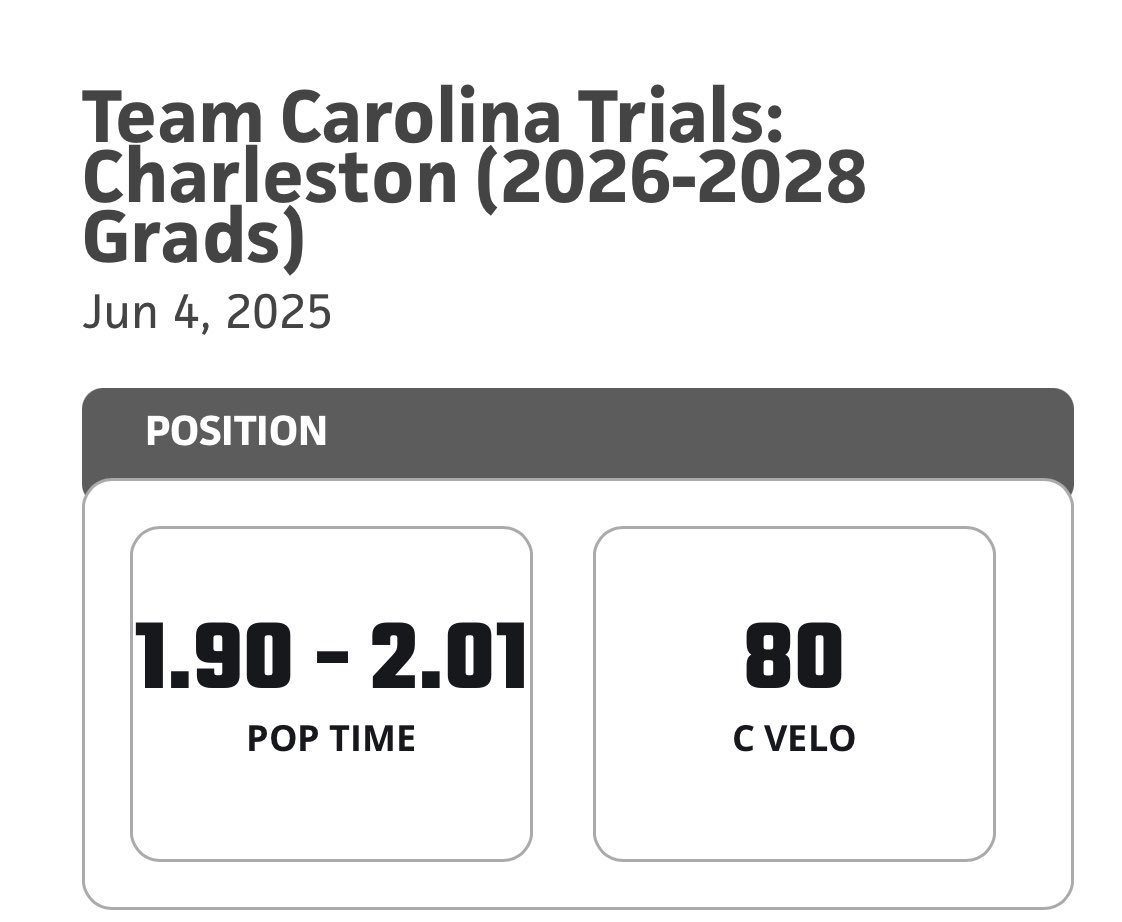 Team Carolina Trials: Charleston (2026-2028 Grads)
Jun 4, 2025

POSITION

1.90 - 2.01
POP TIME

80
C VELO