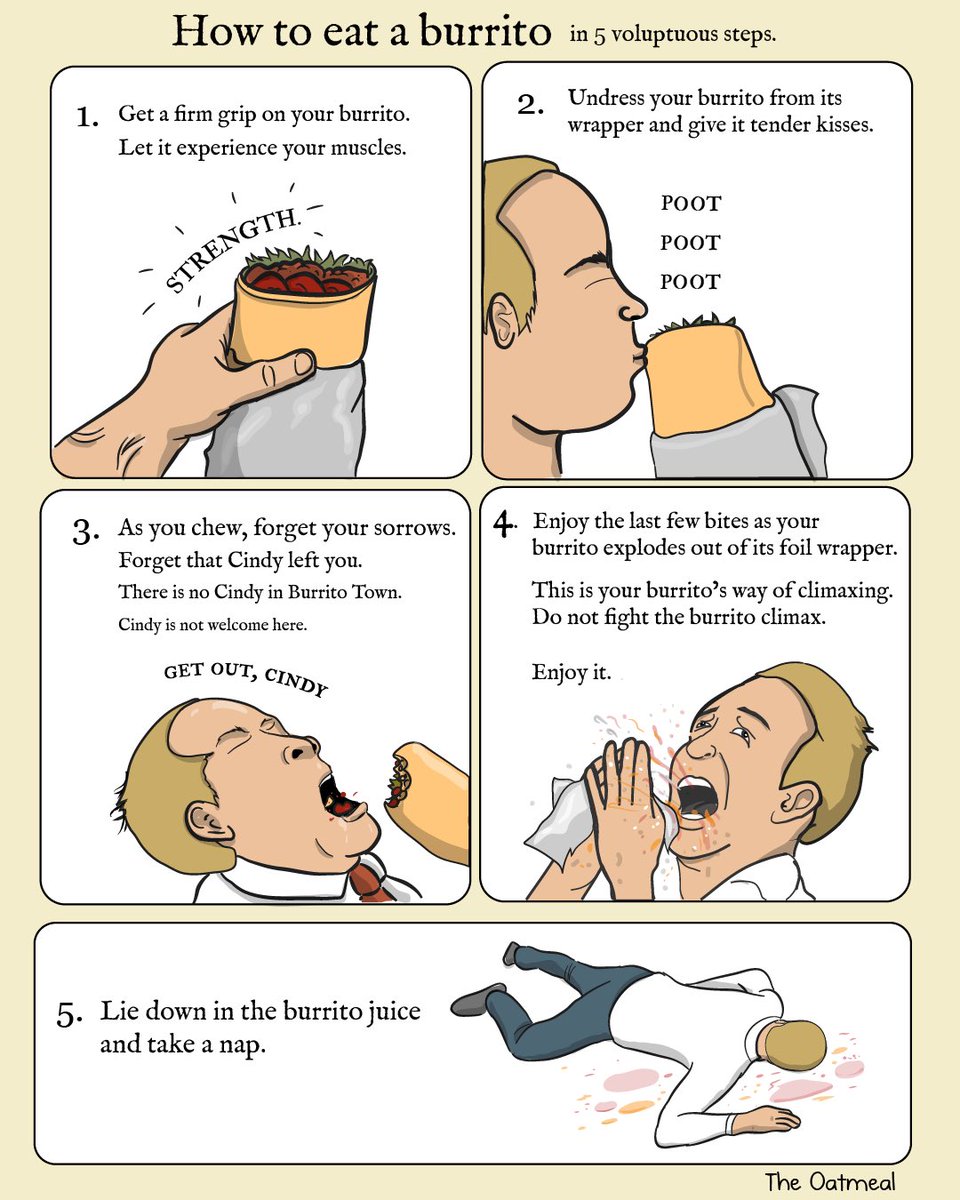 How to eat a burrito in 5 voluptuous steps.

1. Get a firm grip on your burrito. Let it experience your muscles.

STRENGTH.

2. Undress your burrito from its wrapper and give it tender kisses.

POOT
POOT
POOT

3. As you chew, forget your sorrows. Forget that Cindy left you.
There is no Cindy in Burrito Town.
Cindy is not welcome here.

GET OUT, CINDY

4. Enjoy the last few bites as your burrito explodes out of its foil wrapper.

This is your burrito's way of climaxing. Do not fight the burrito climax.

Enjoy it.

5. Lie down in the burrito juice and take a nap.

The Oatmeal