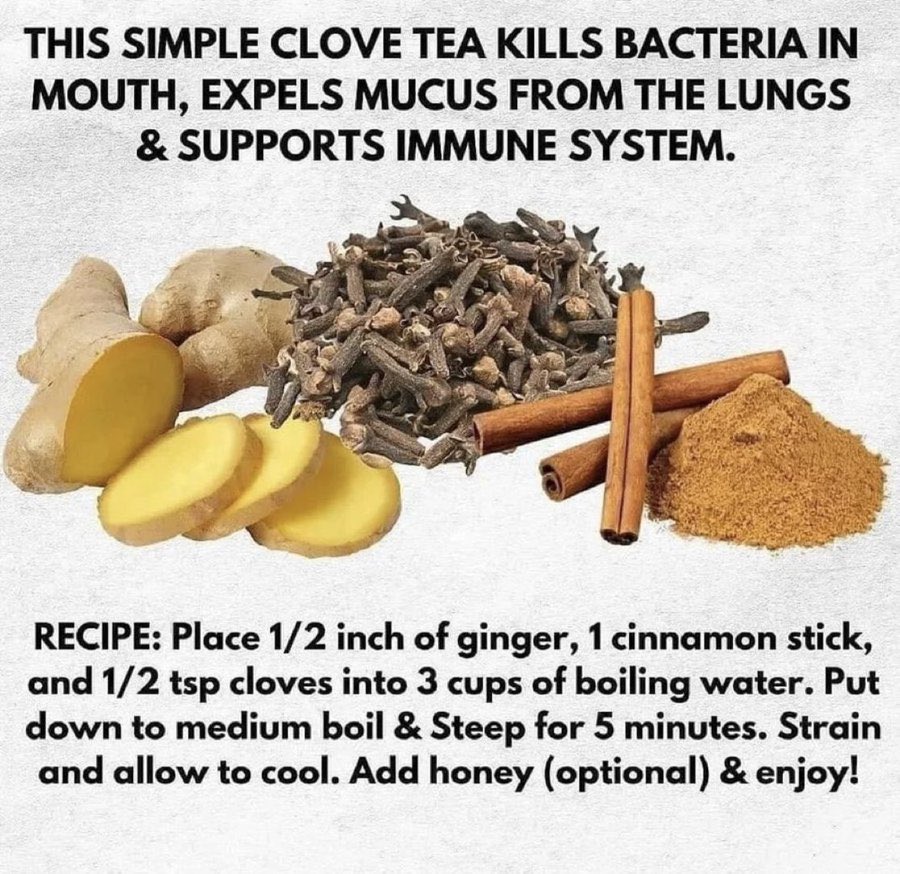 THIS SIMPLE CLOVE TEA KILLS BACTERIA IN MOUTH, EXPELS MUCUS FROM THE LUNGS & SUPPORTS IMMUNE SYSTEM.

RECIPE: Place 1/2 inch of ginger, 1 cinnamon stick, and 1/2 tsp cloves into 3 cups of boiling water. Put down to medium boil & Steep for 5 minutes. Strain and allow to cool. Add honey (optional) & enjoy!