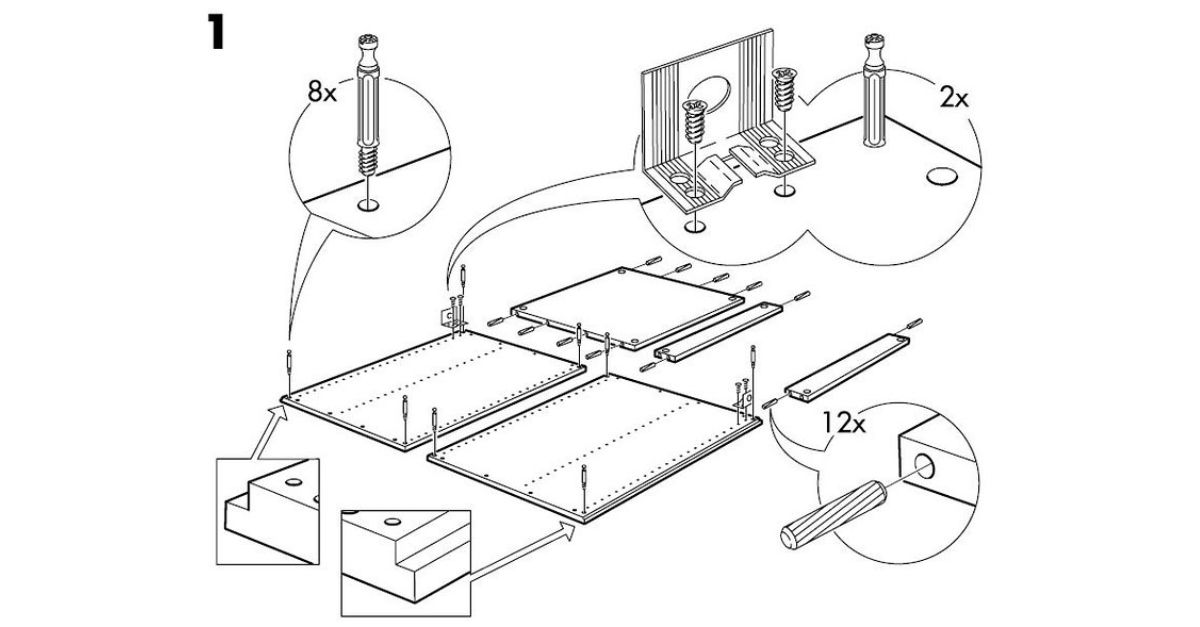 1

8x

2x

12x