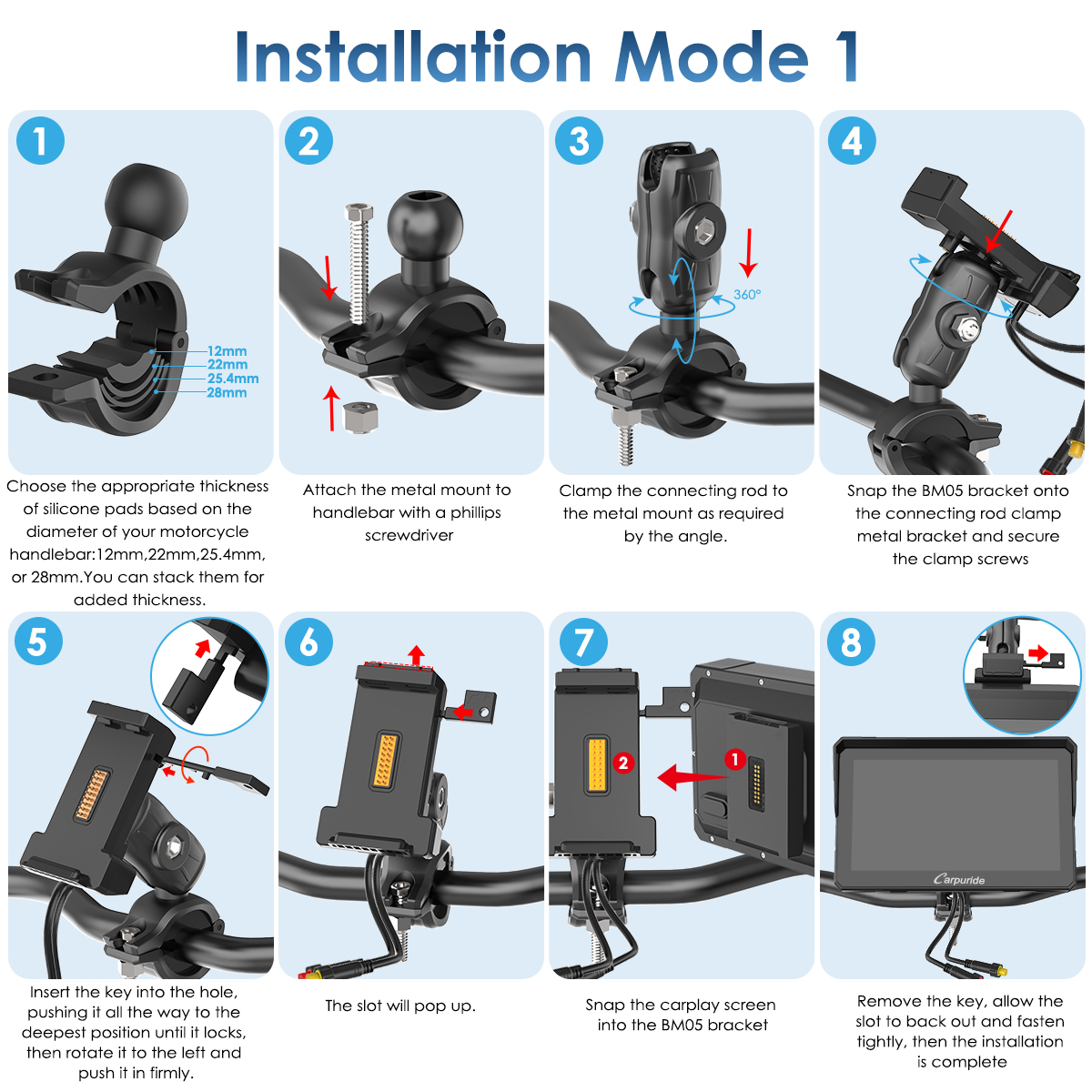 Installation Mode 1

1

12mm
22mm
25.4mm
28mm

Choose the appropriate thickness of silicone pads based on the diameter of your motorcycle handlebar:12mm,22mm,25.4mm, or 28mm.You can stack them for added thickness.

2

Attach the metal mount to handlebar with a phillips screwdriver

3

360°

Clamp the connecting rod to the metal mount as required by the angle.

4

Snap the BM05 bracket onto the connecting rod clamp metal bracket and secure the clamp screws

5

Insert the key into the hole, pushing it all the way to the deepest position until it locks, then rotate it to the left and push it in firmly.

6

The slot will pop up.

7

2

1

Snap the carplay screen into the BM05 bracket

8

Carpuride

Remove the key, allow the slot to back out and fasten tightly, then the installation is complete