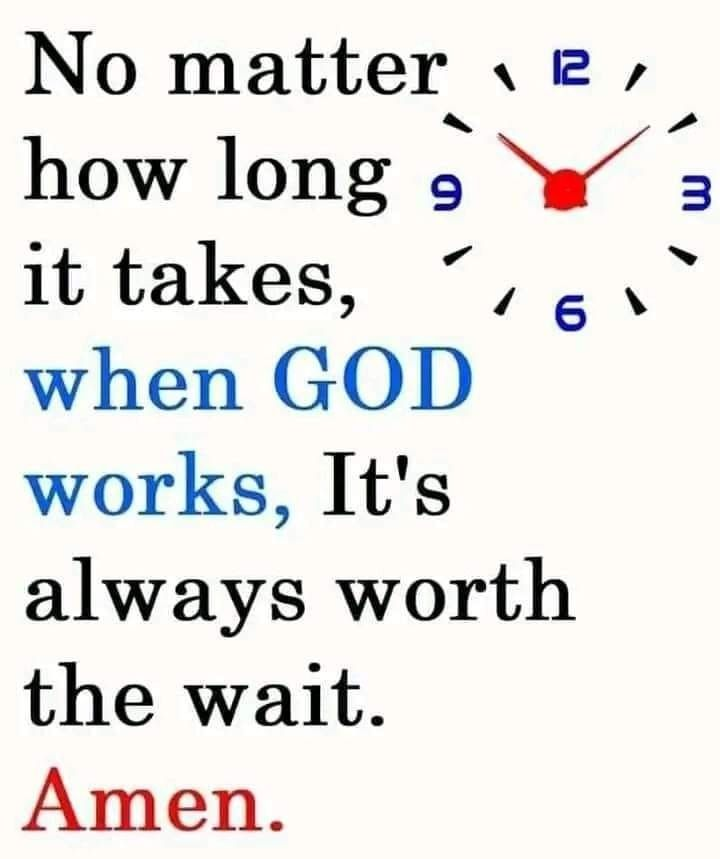 No matter how long it takes, when GOD works, It's always worth the wait.

Amen.

12
9
3
6