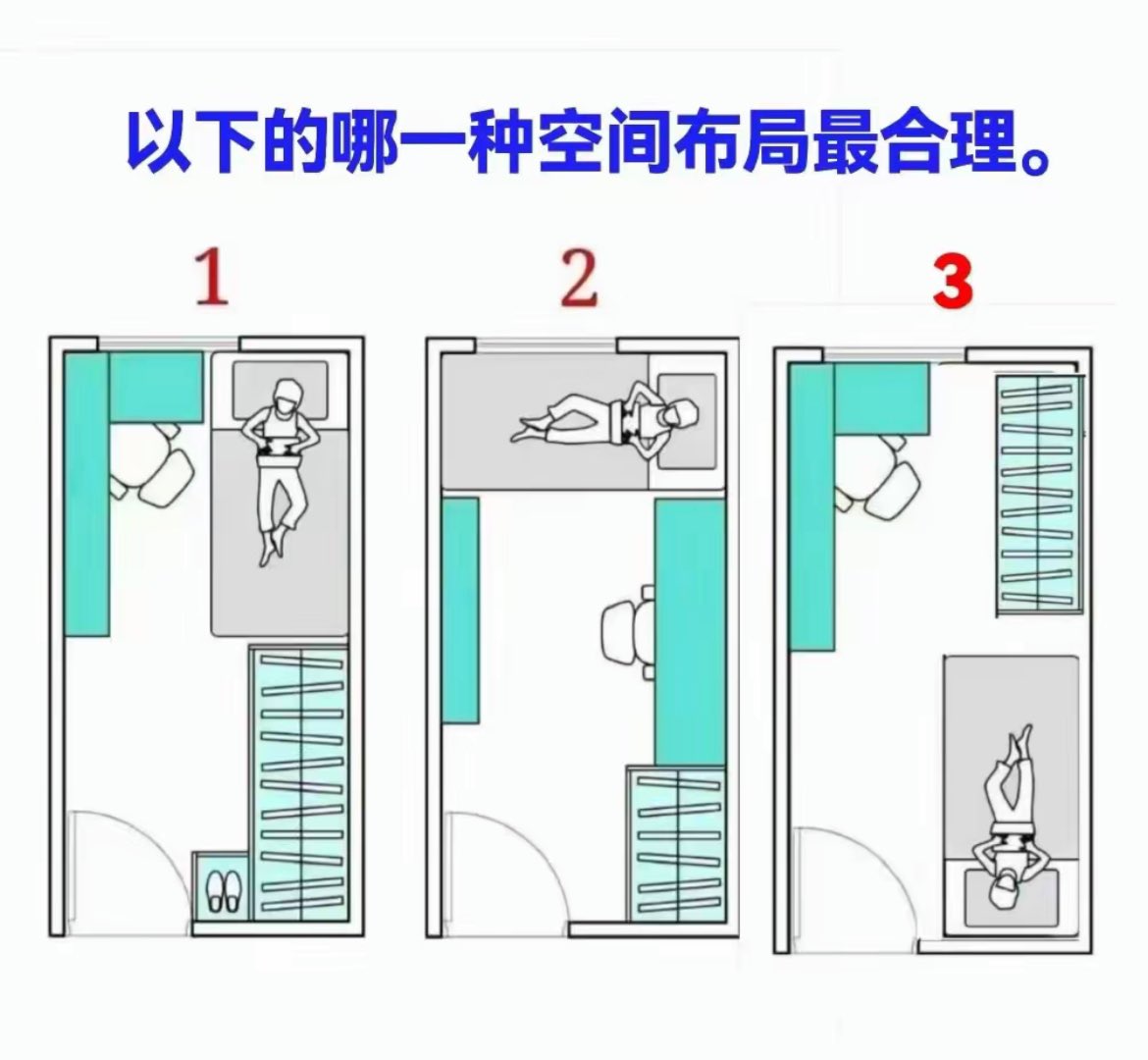 以下的哪一种空间布局最合理。

1

2

3