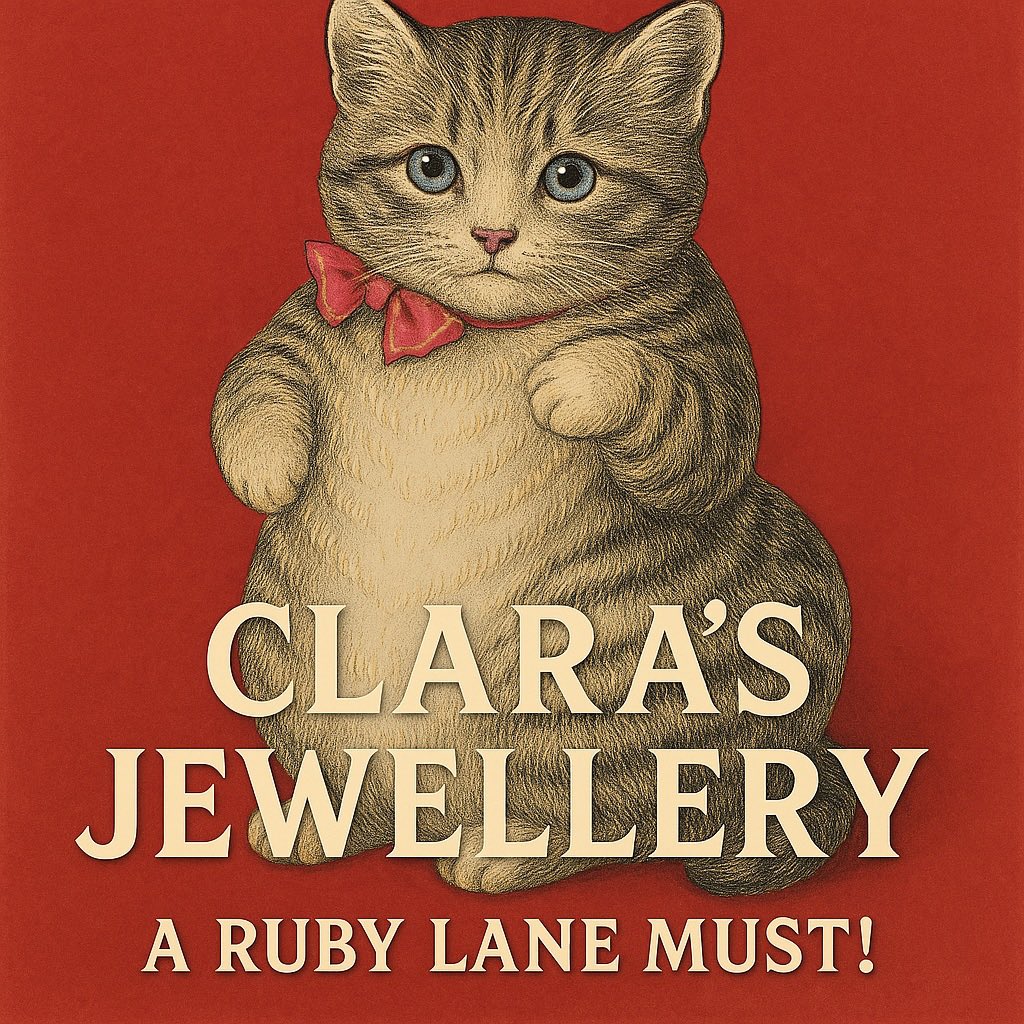 CLARA'S JEWELLERY

A RUBY LANE MUST!